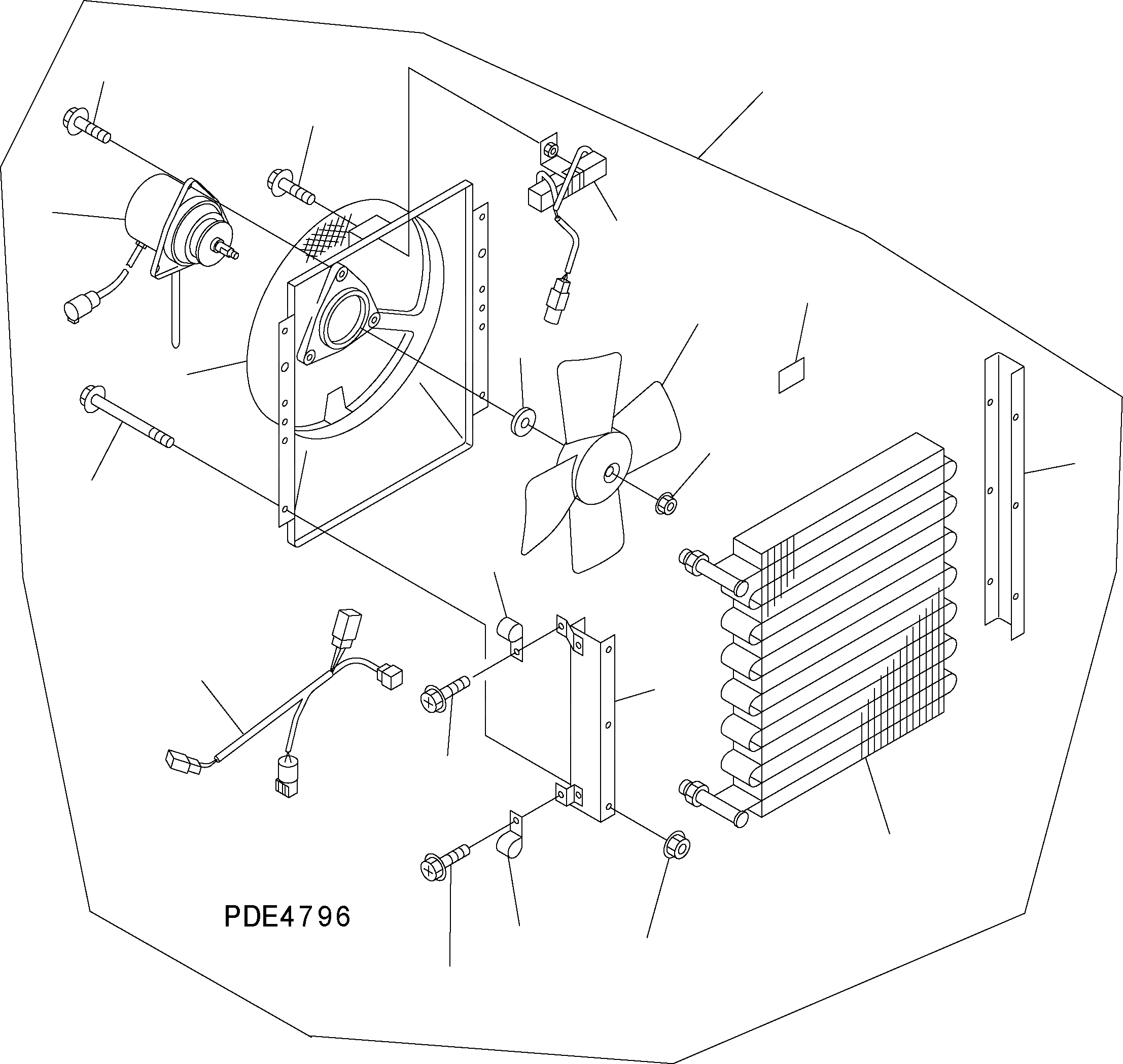 PDE4796