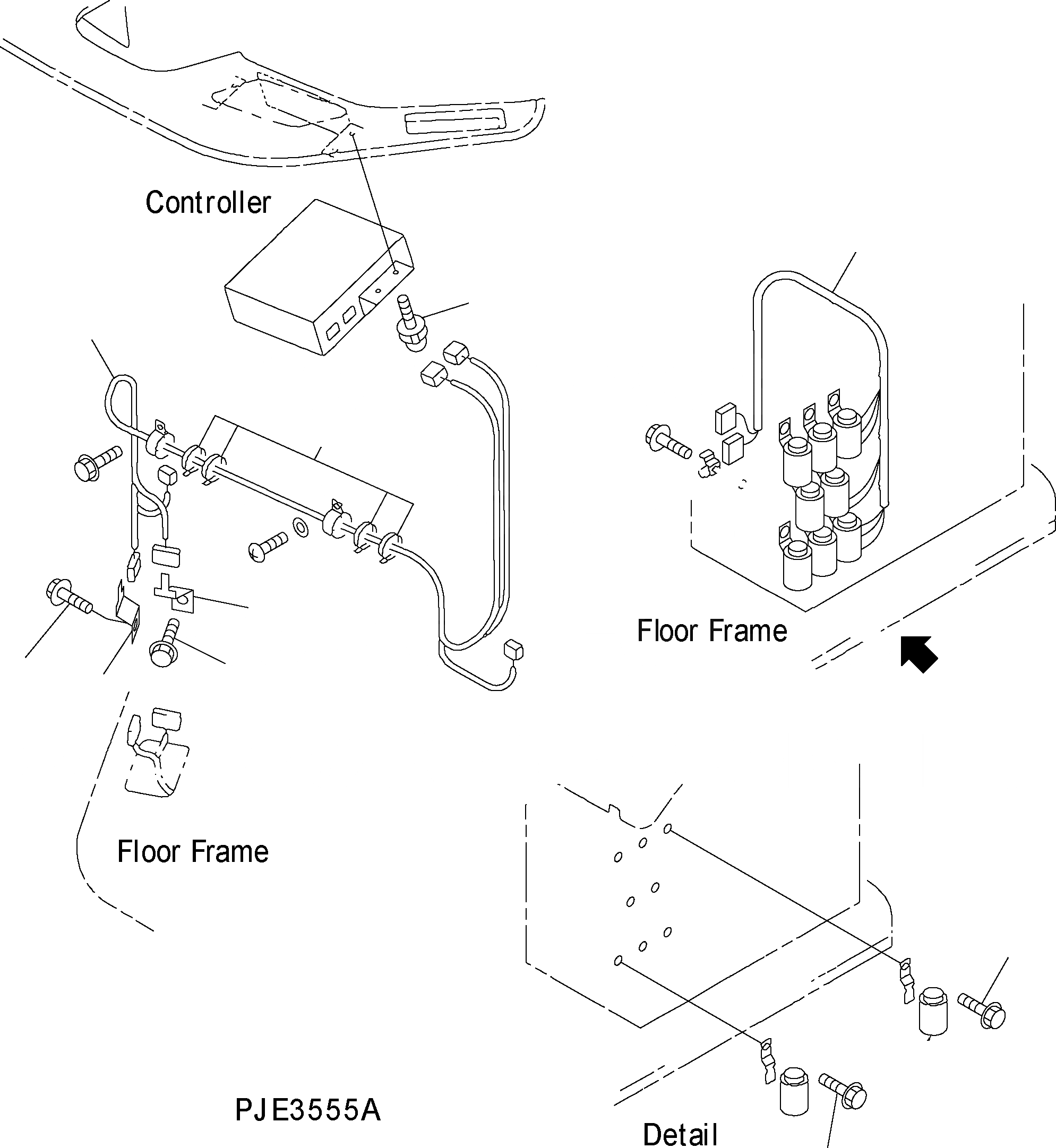 Controller

Floor Frame

Floor Frame

PJE3555A

Detail