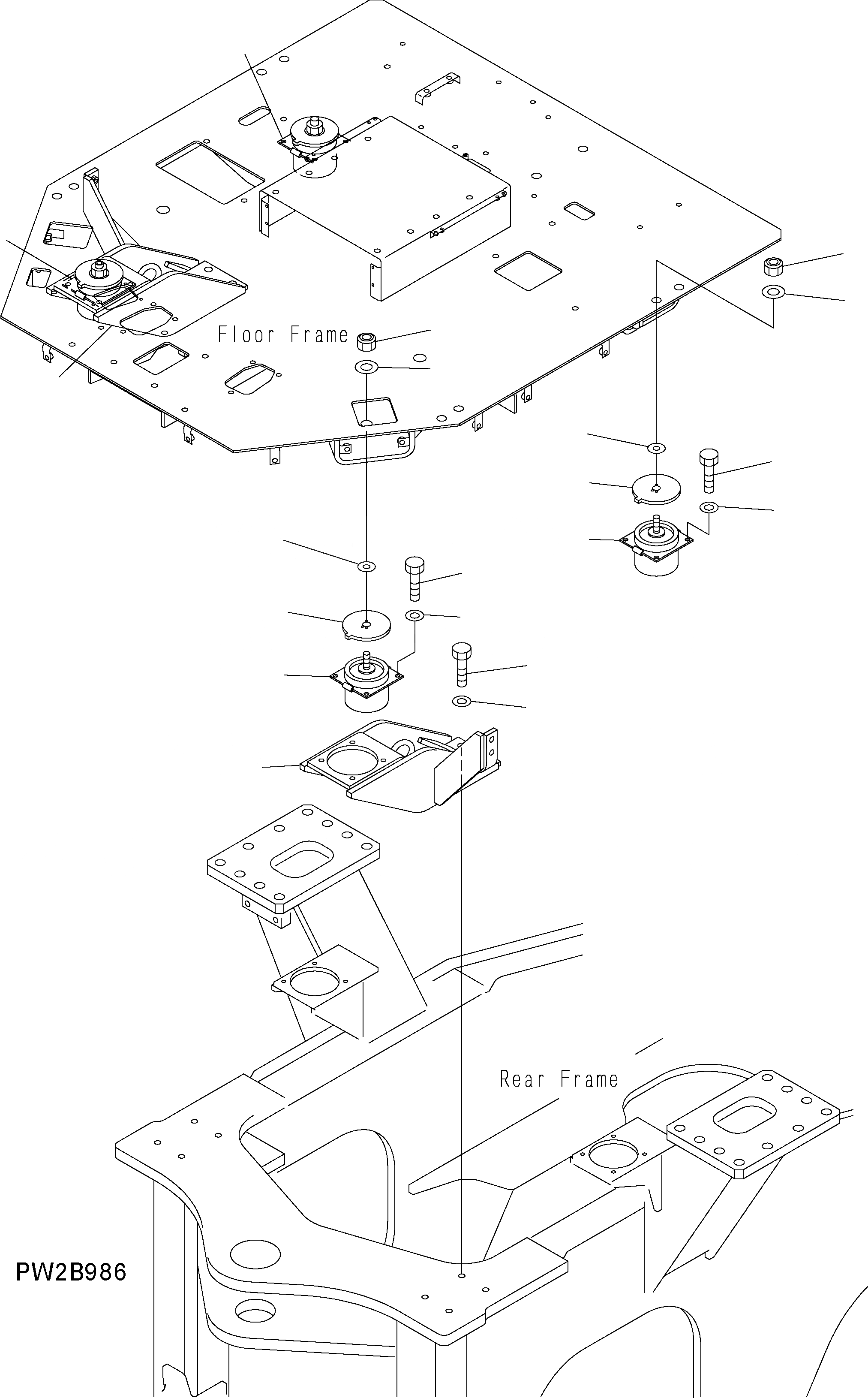 Floor Frame

Rear Frame

PW2B986