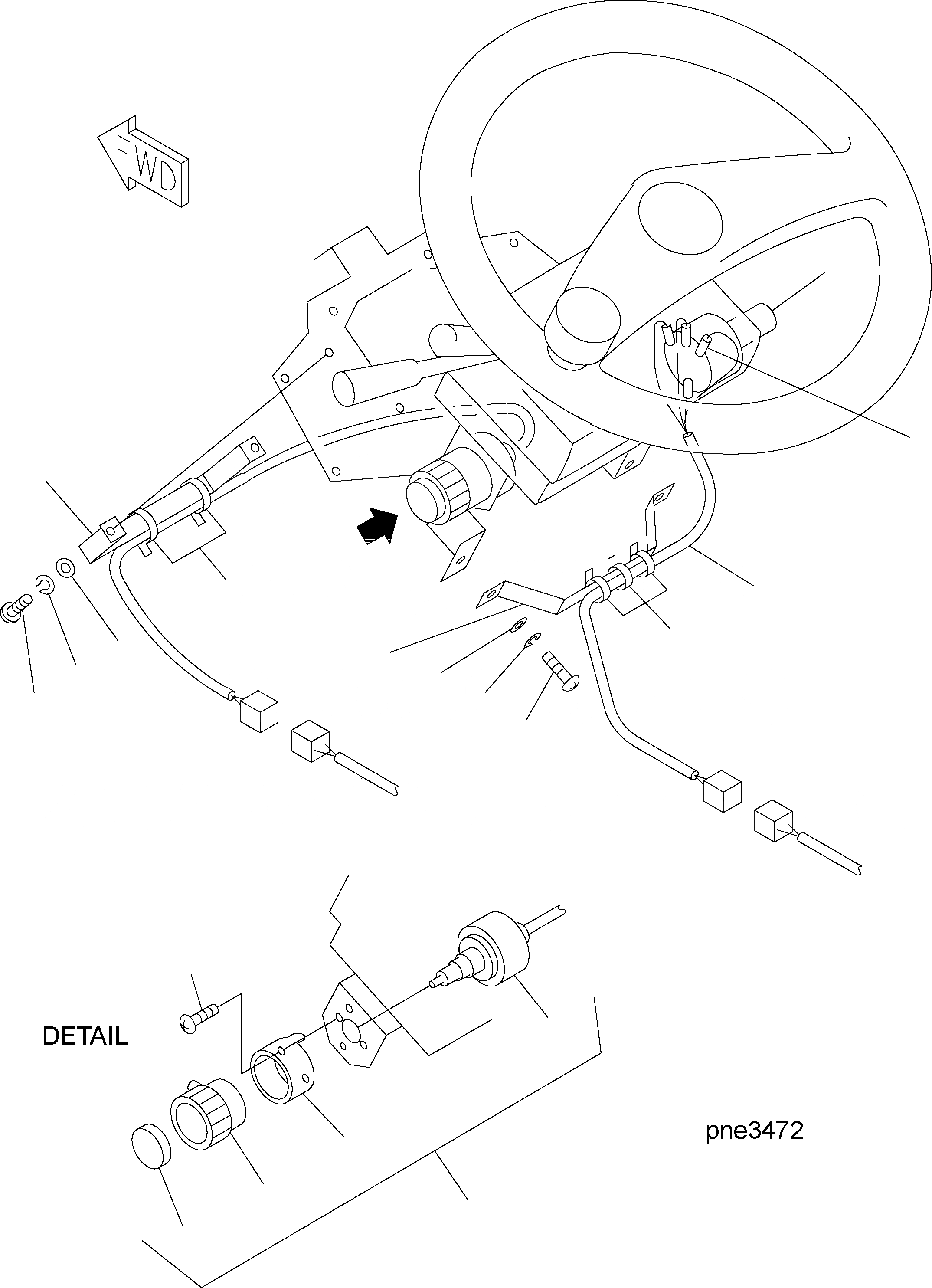 FWD

DETAIL

pne3472