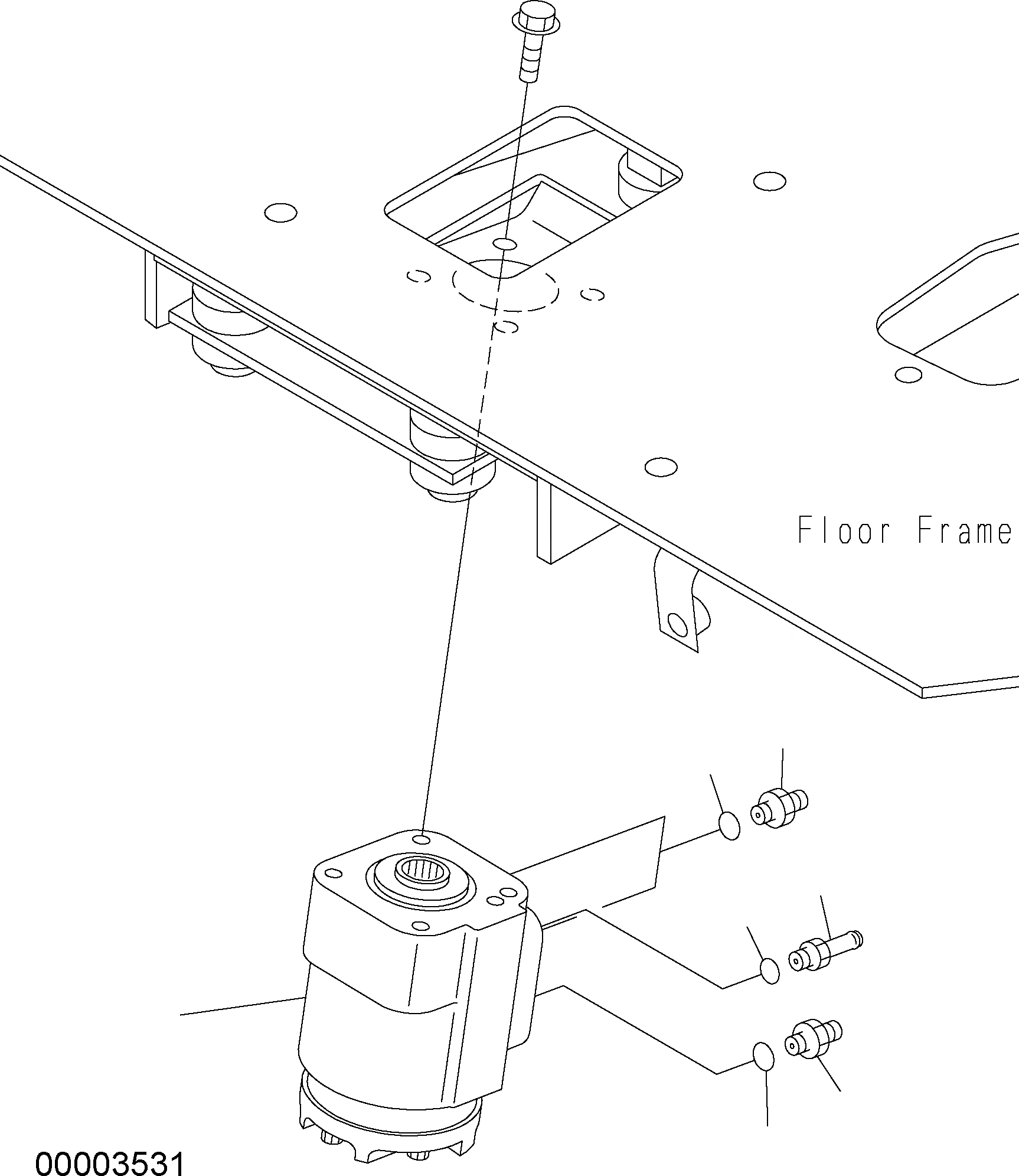 Floor Frame

00003531