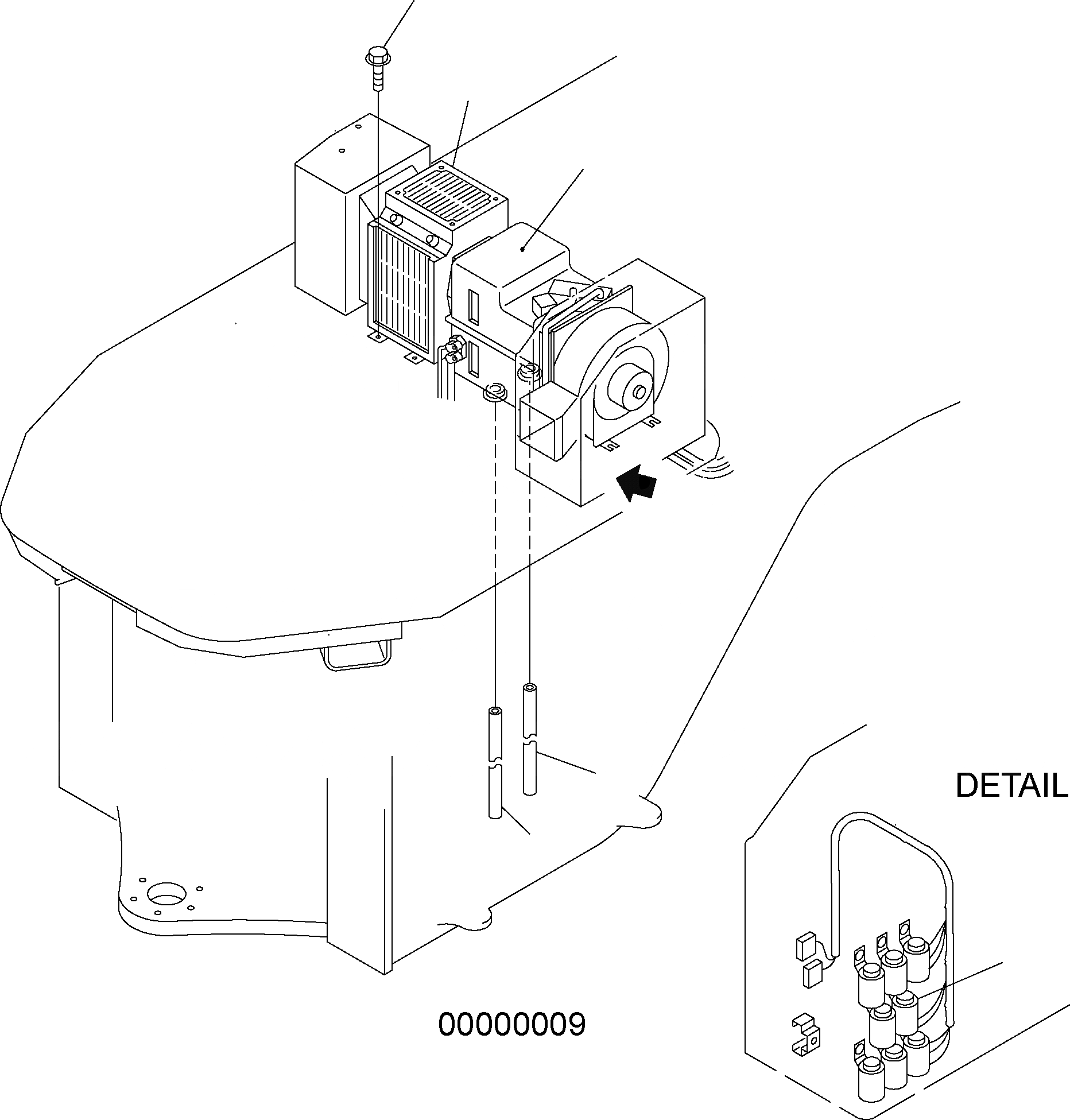 DETAIL

00000009