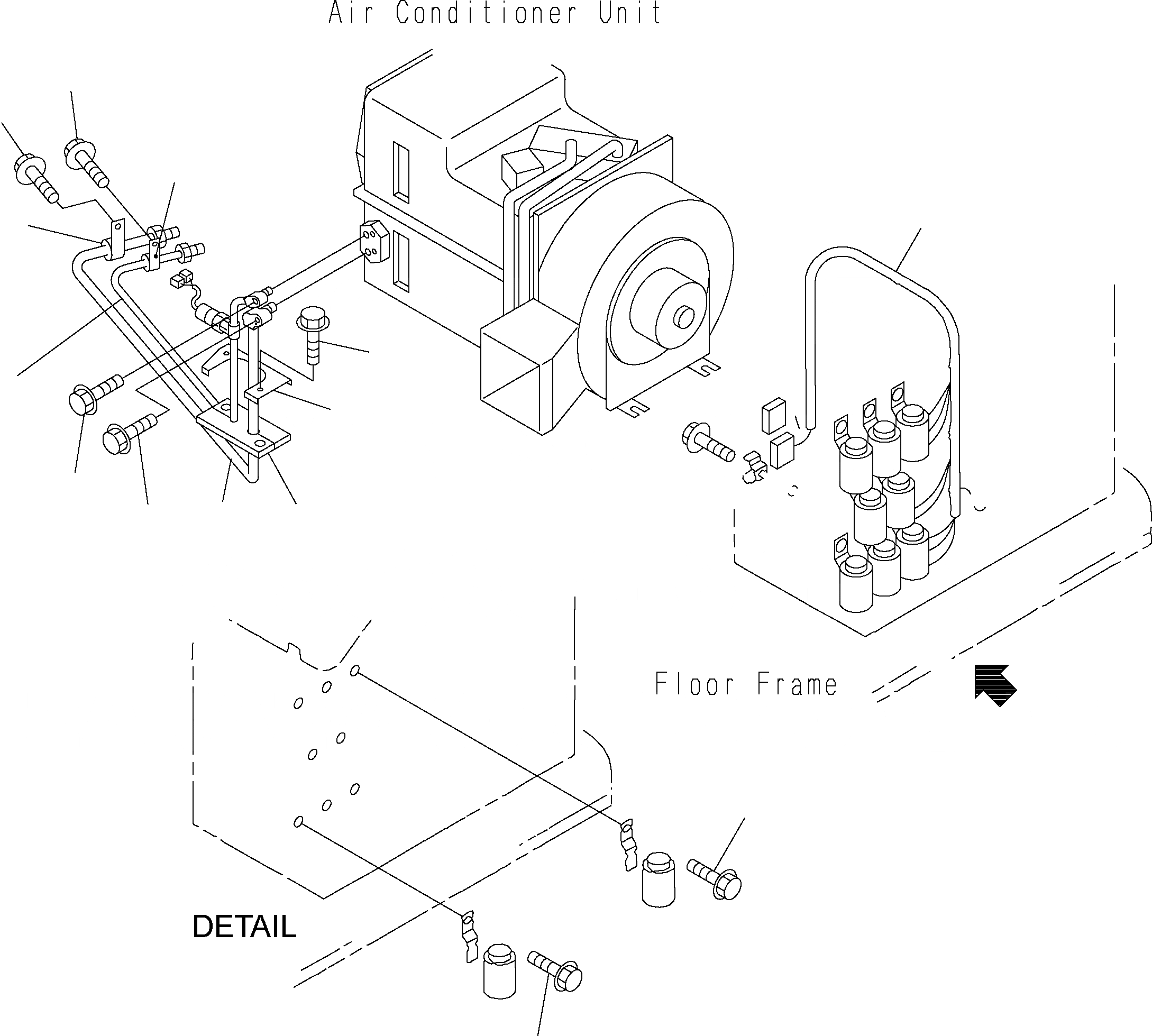 Air Conditioner Unit

Floor Frame

DETAIL