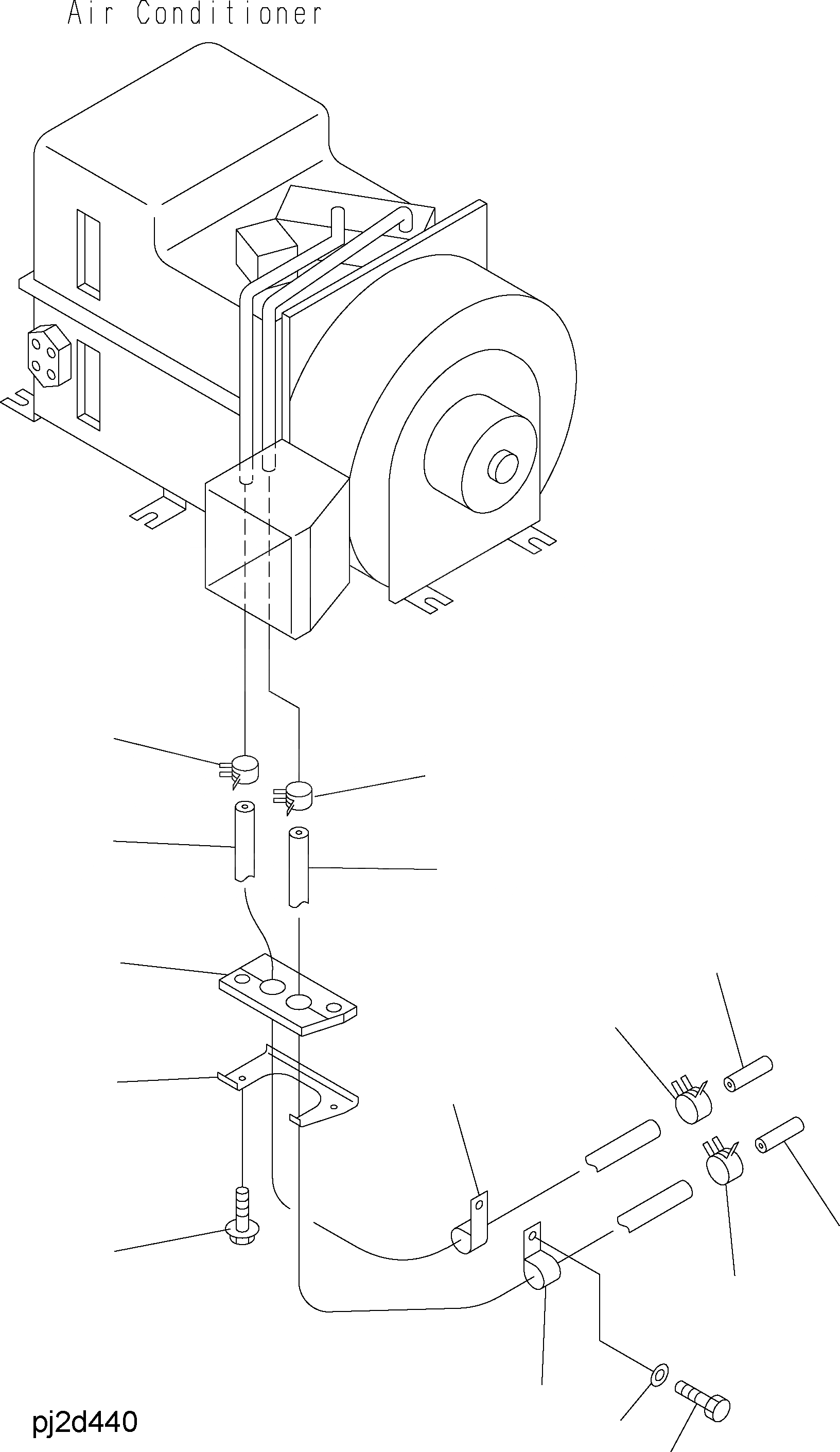 Air Conditioner

pj2d440