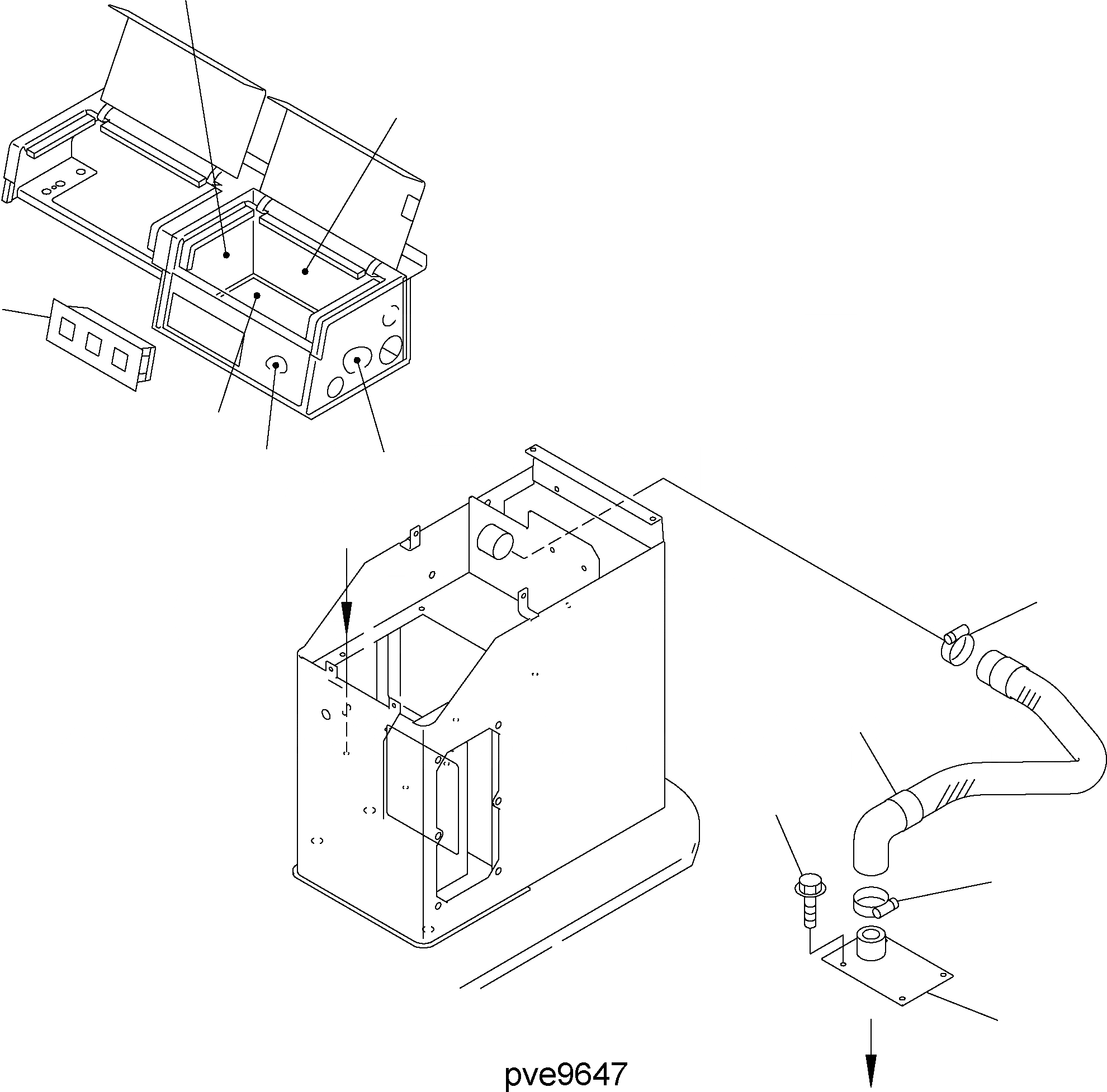 pve9647