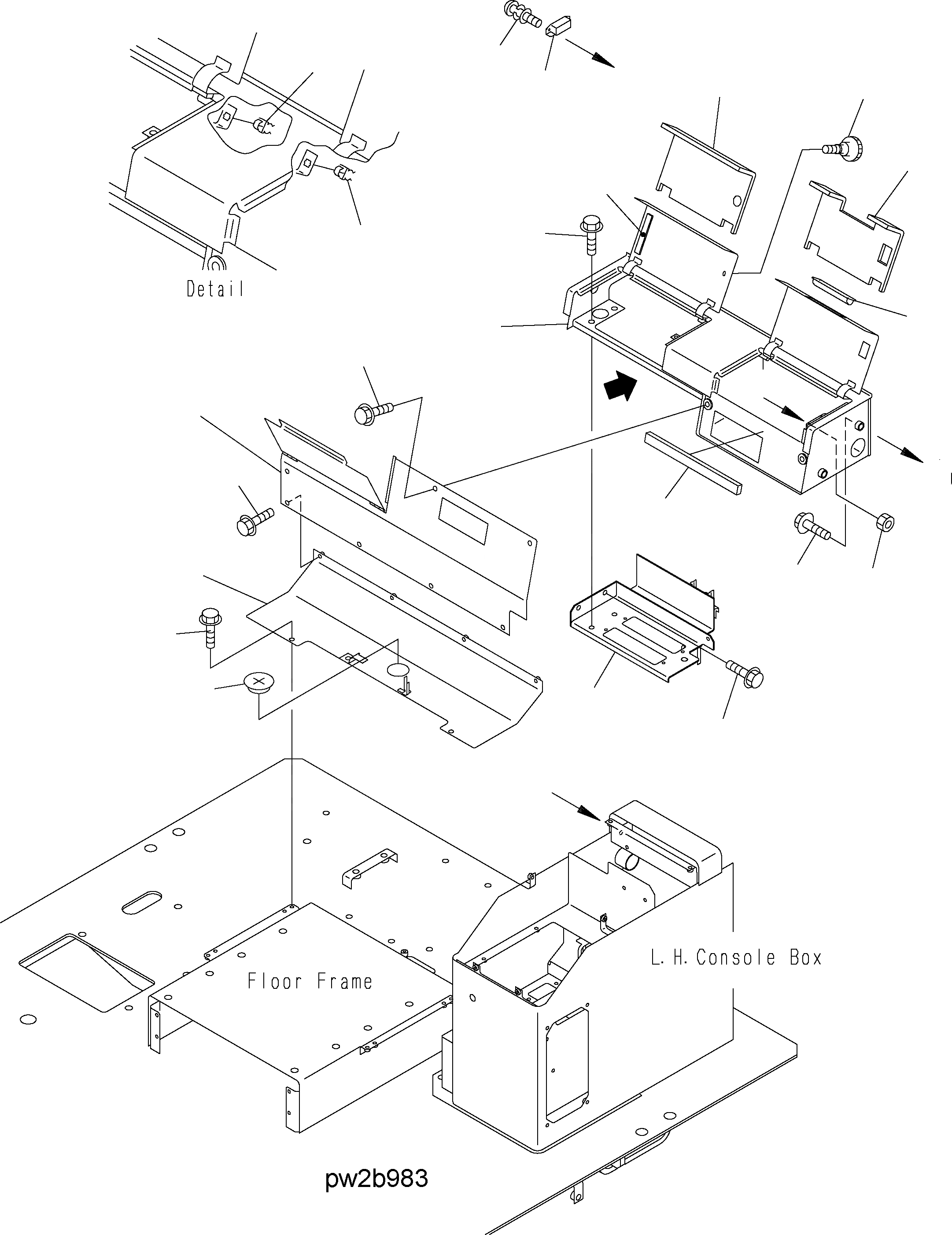 Detail

L.H.Console Box

Floor Frame

pw2b983