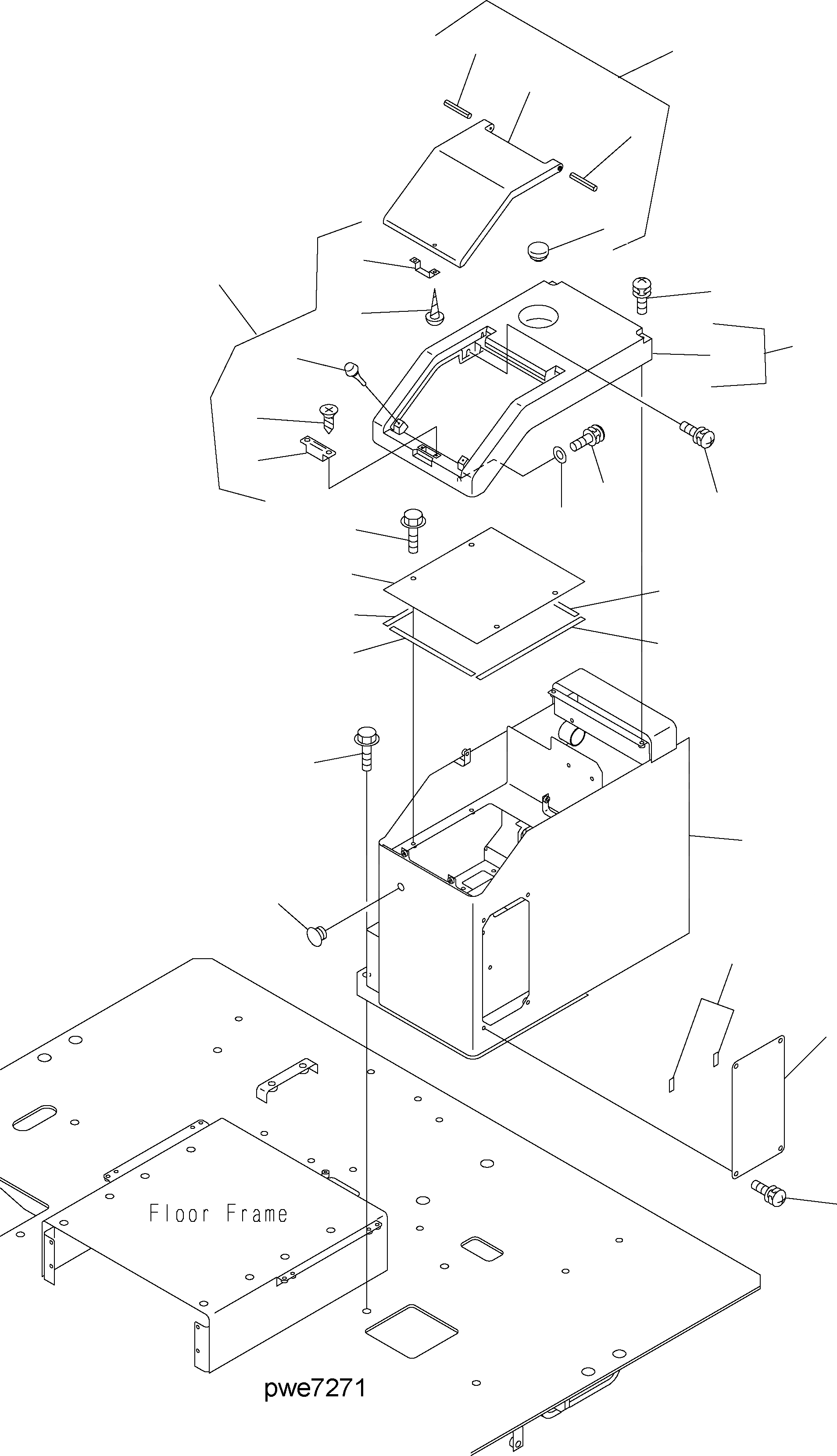 Floor Frame

pwe7271