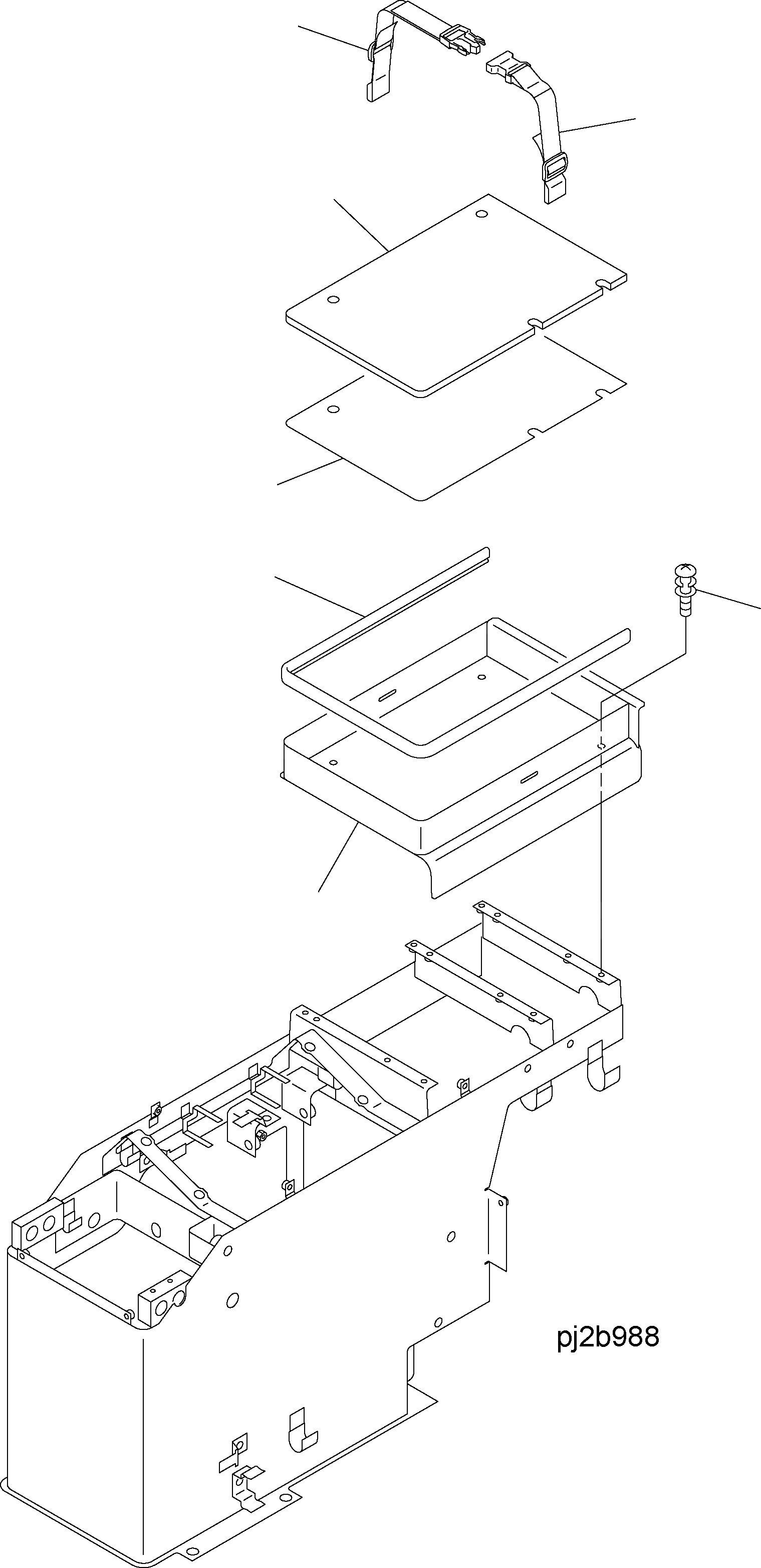 pj2b988