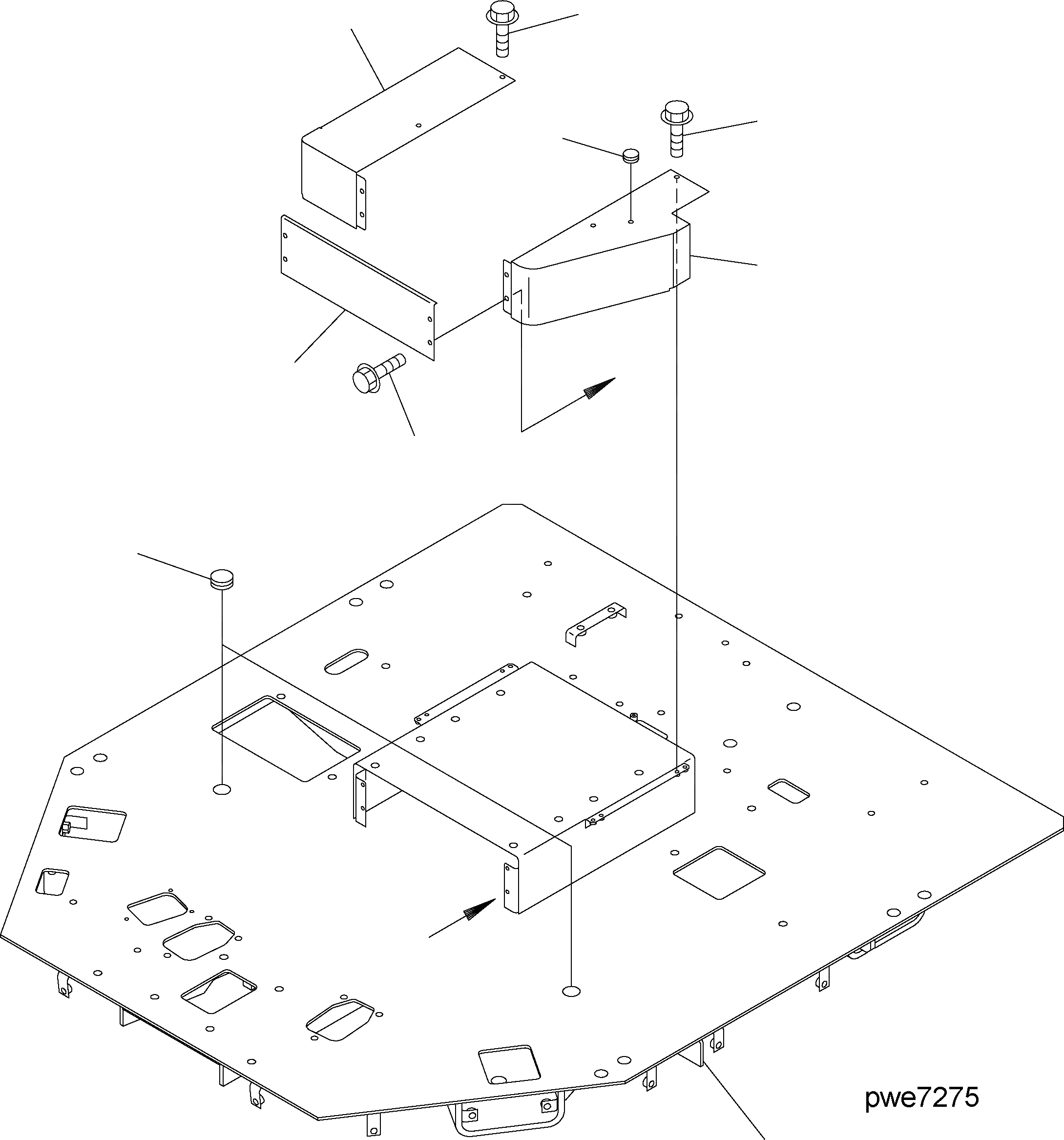 pwe7275