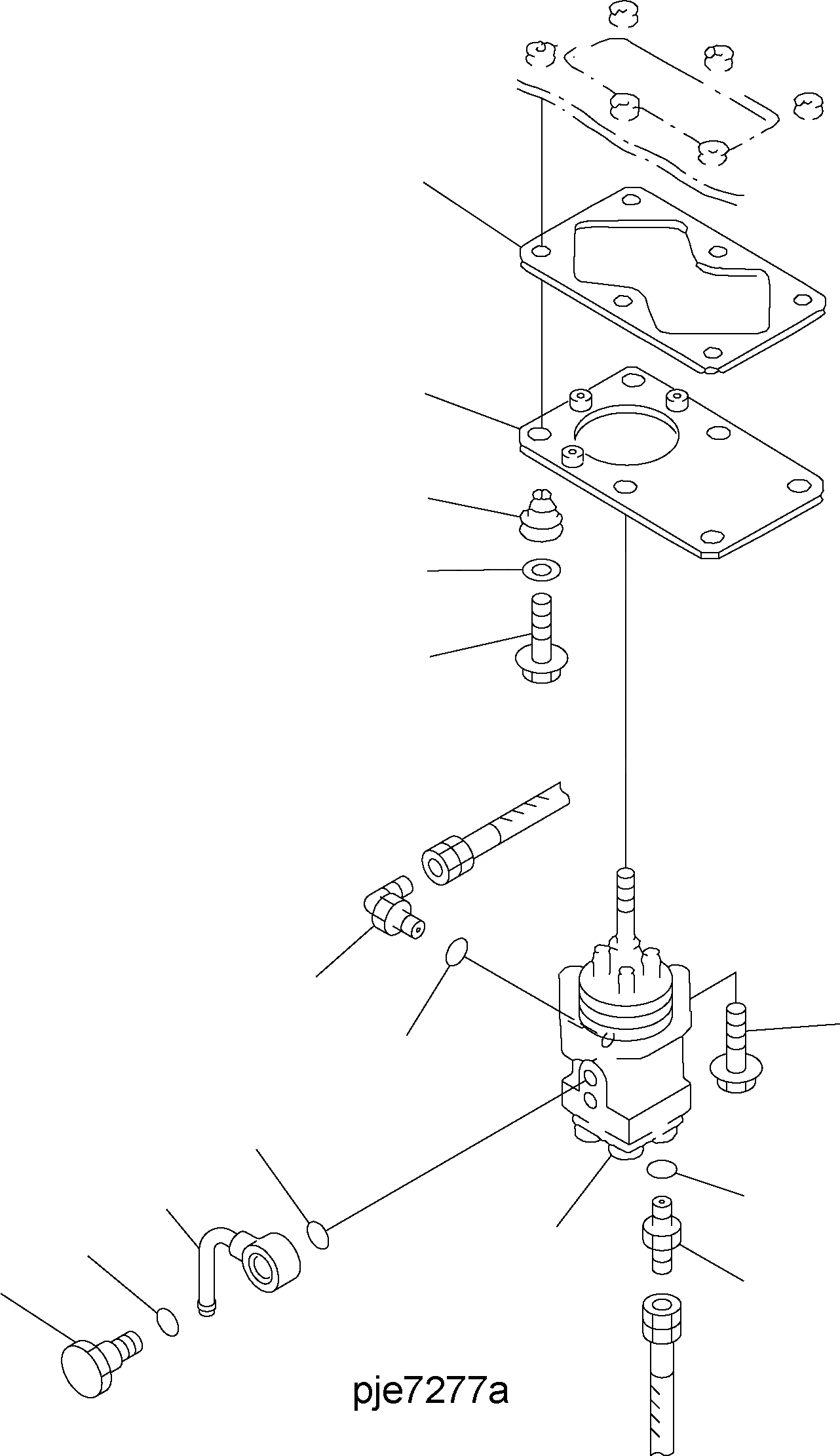 pje7277a