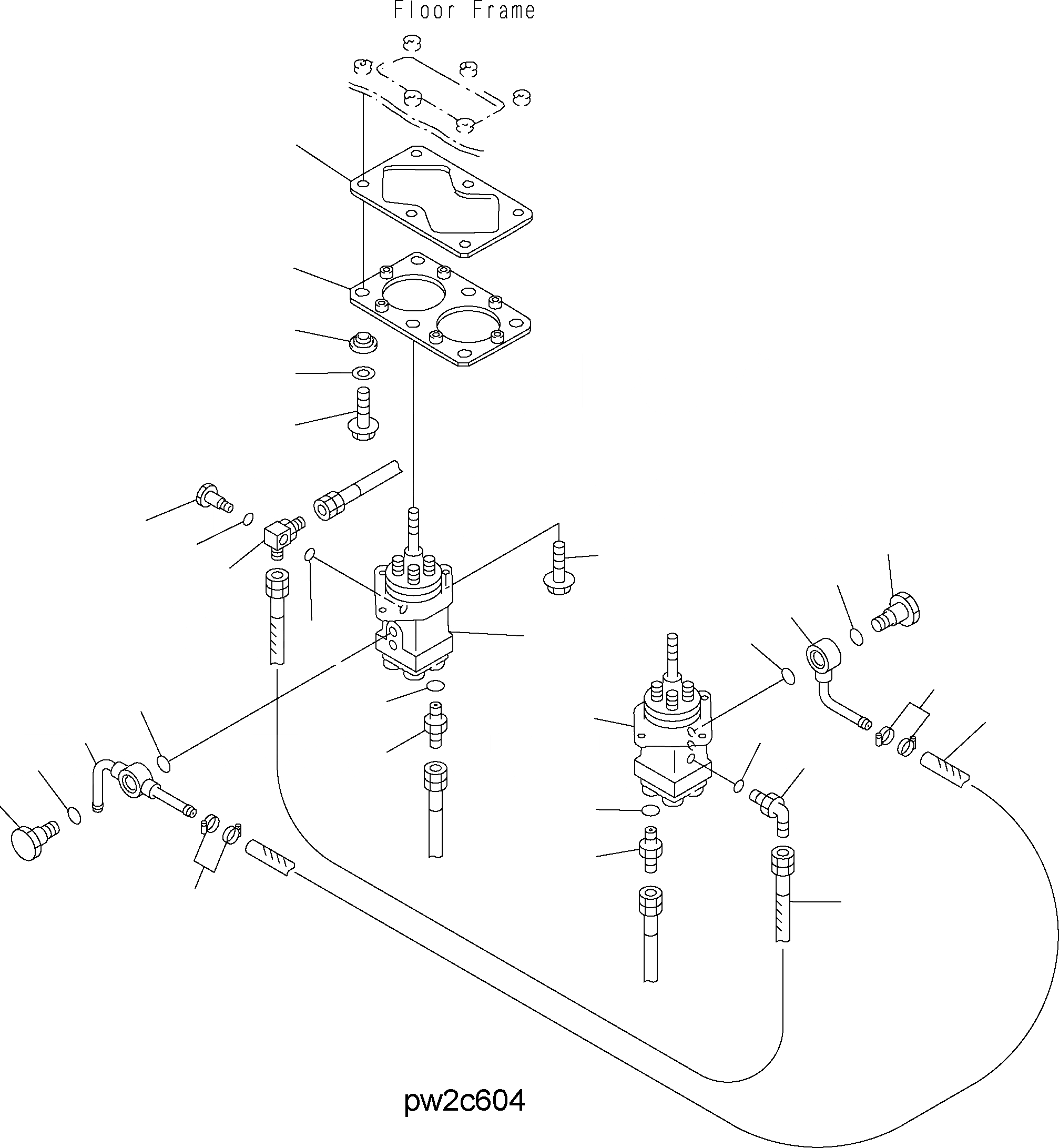 Floor Frame

pw2c604