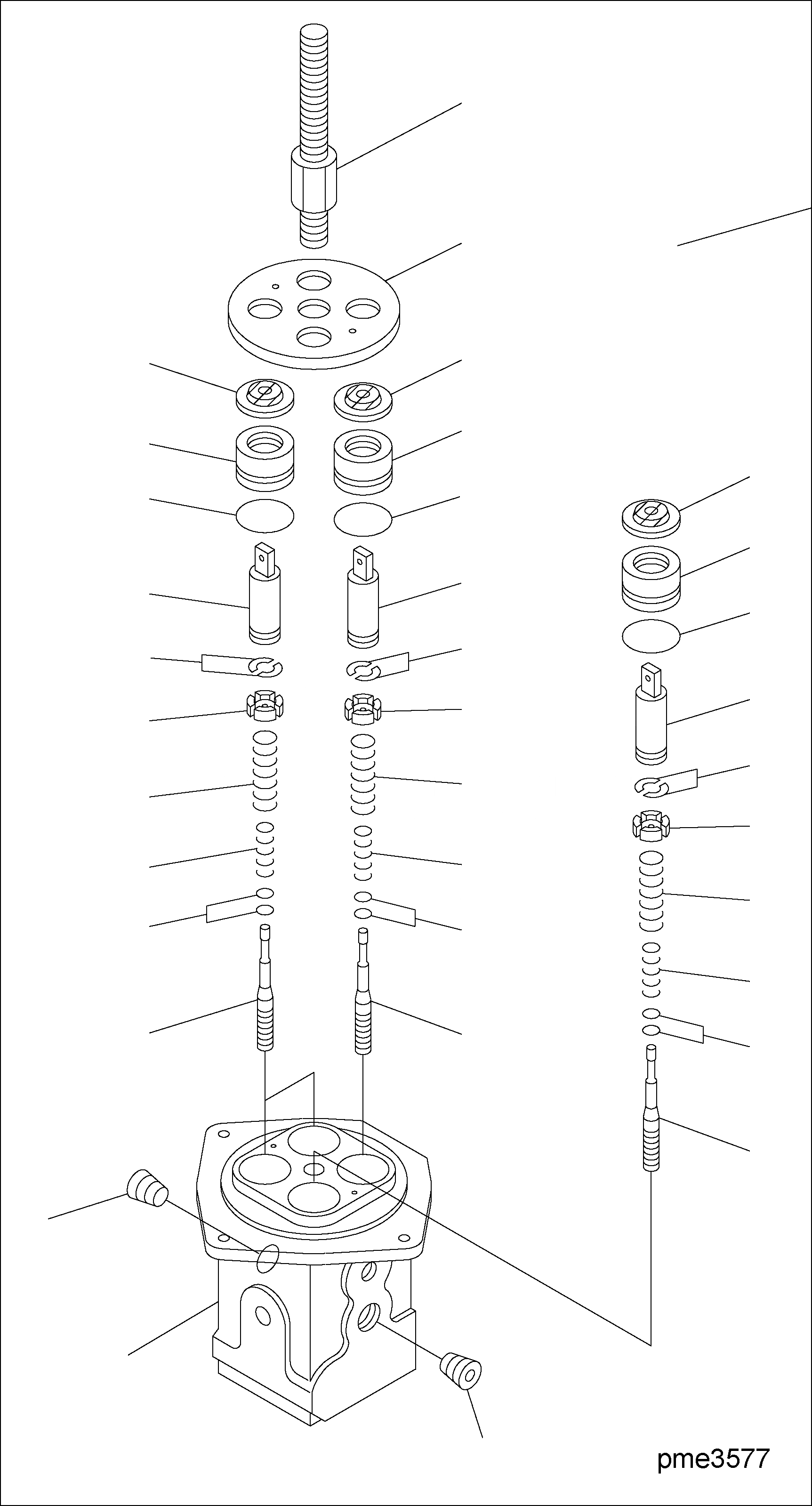 pme3577