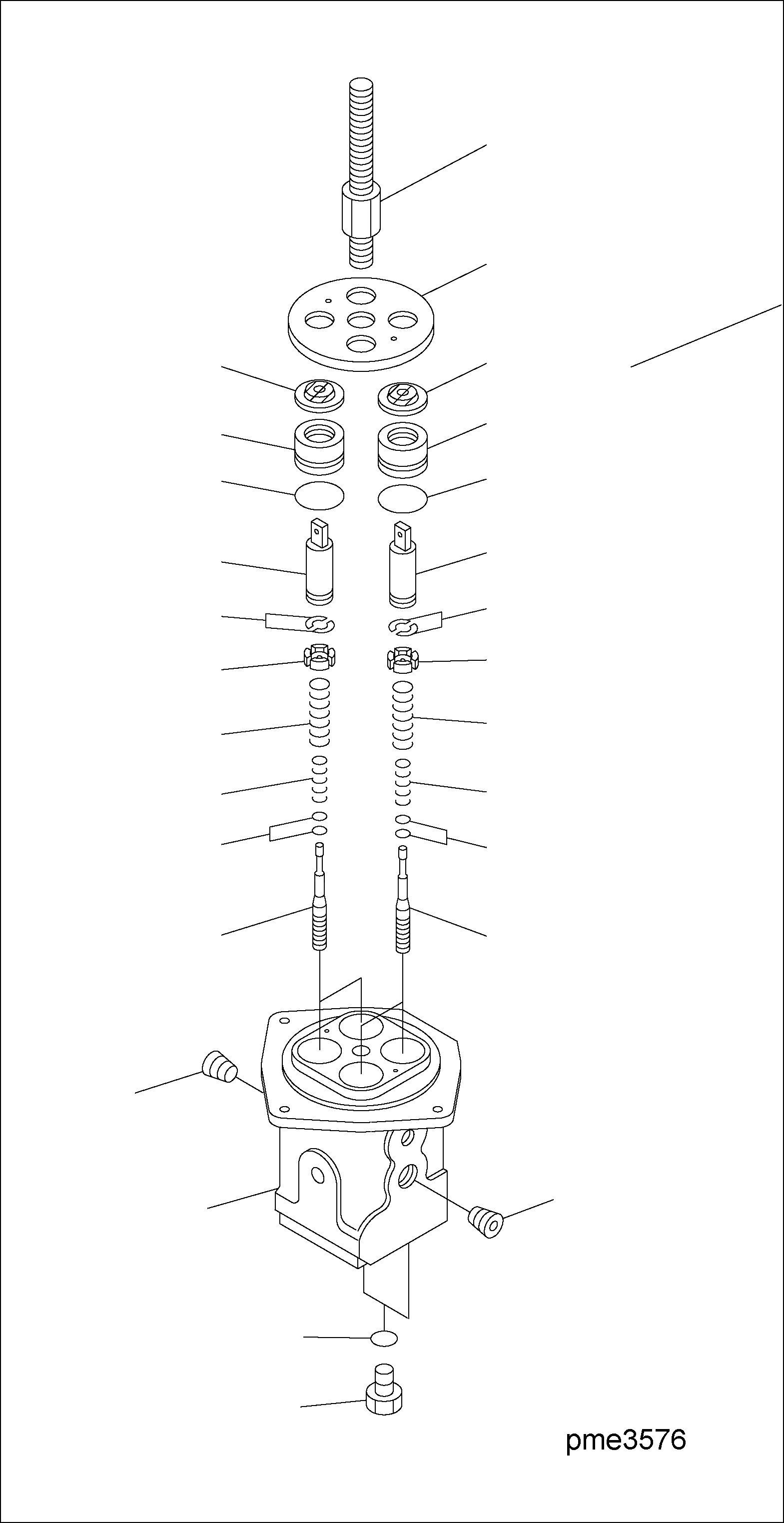 pme3576