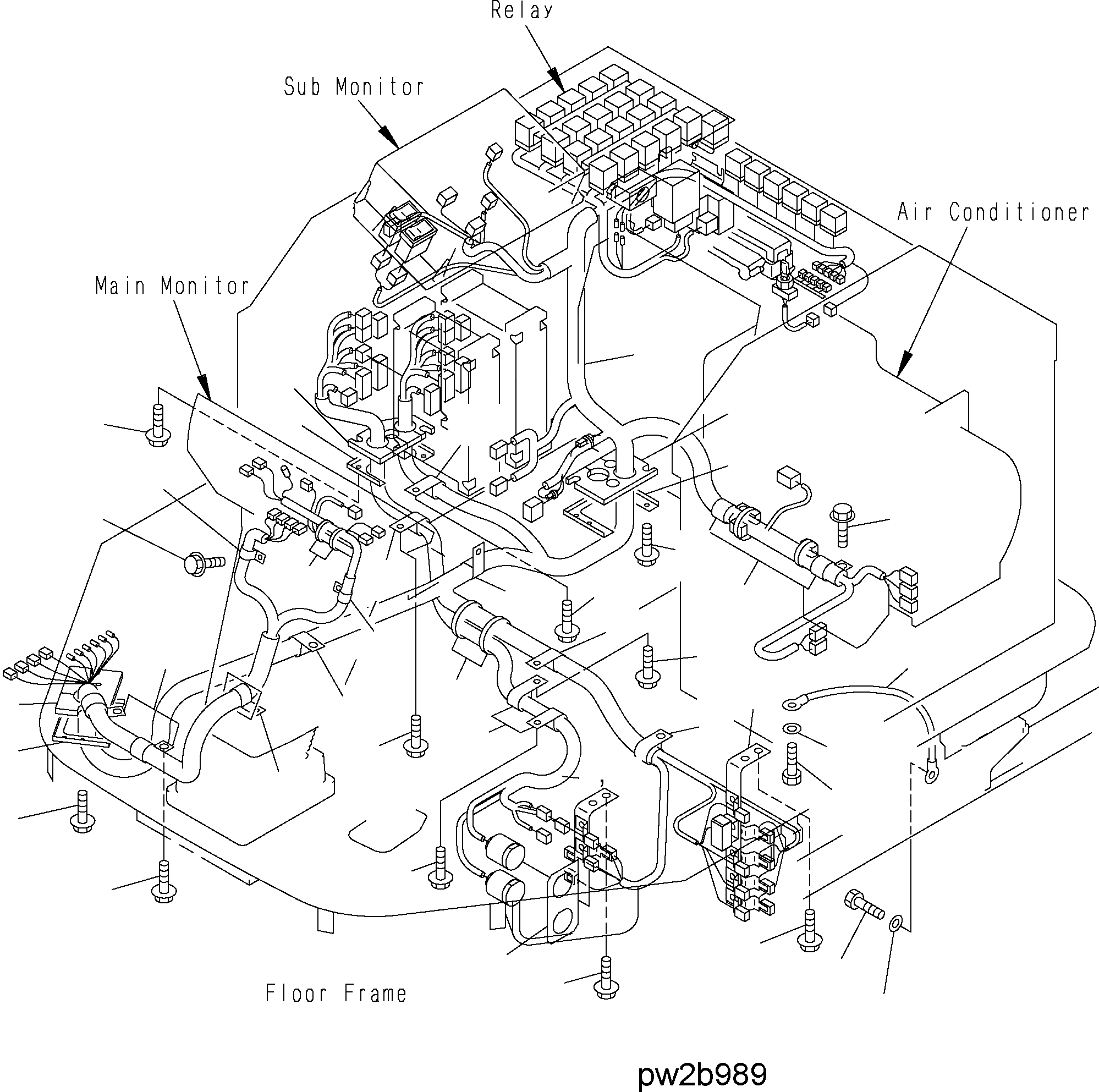 Relay

Sub Monitor

Air Conditioner

Main Monitor

Floor Frame

pw2b989