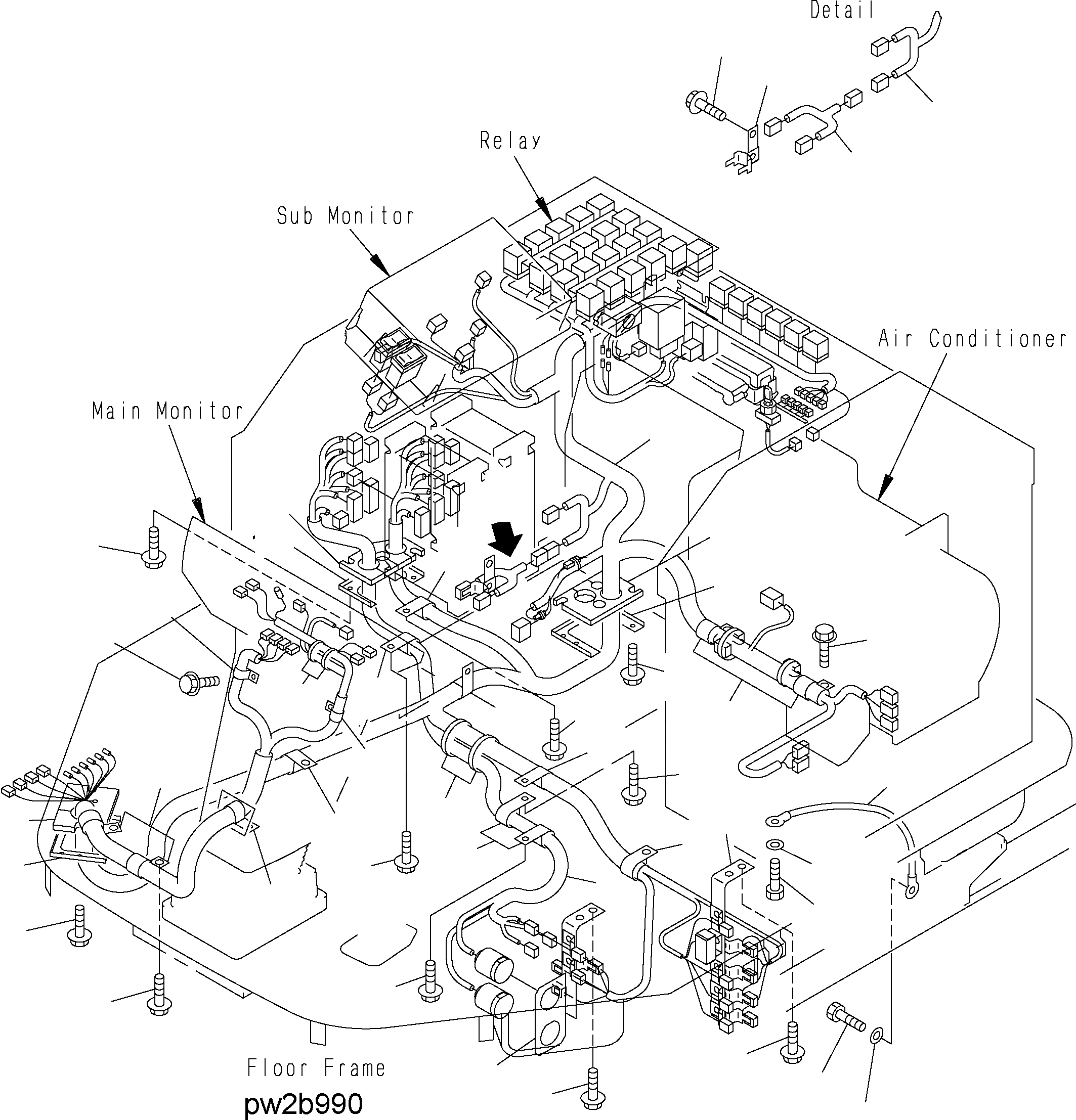 Detail

Relay

Sub Monitor

Air Conditioner

Main Monitor

Floor Frame

pw2b990