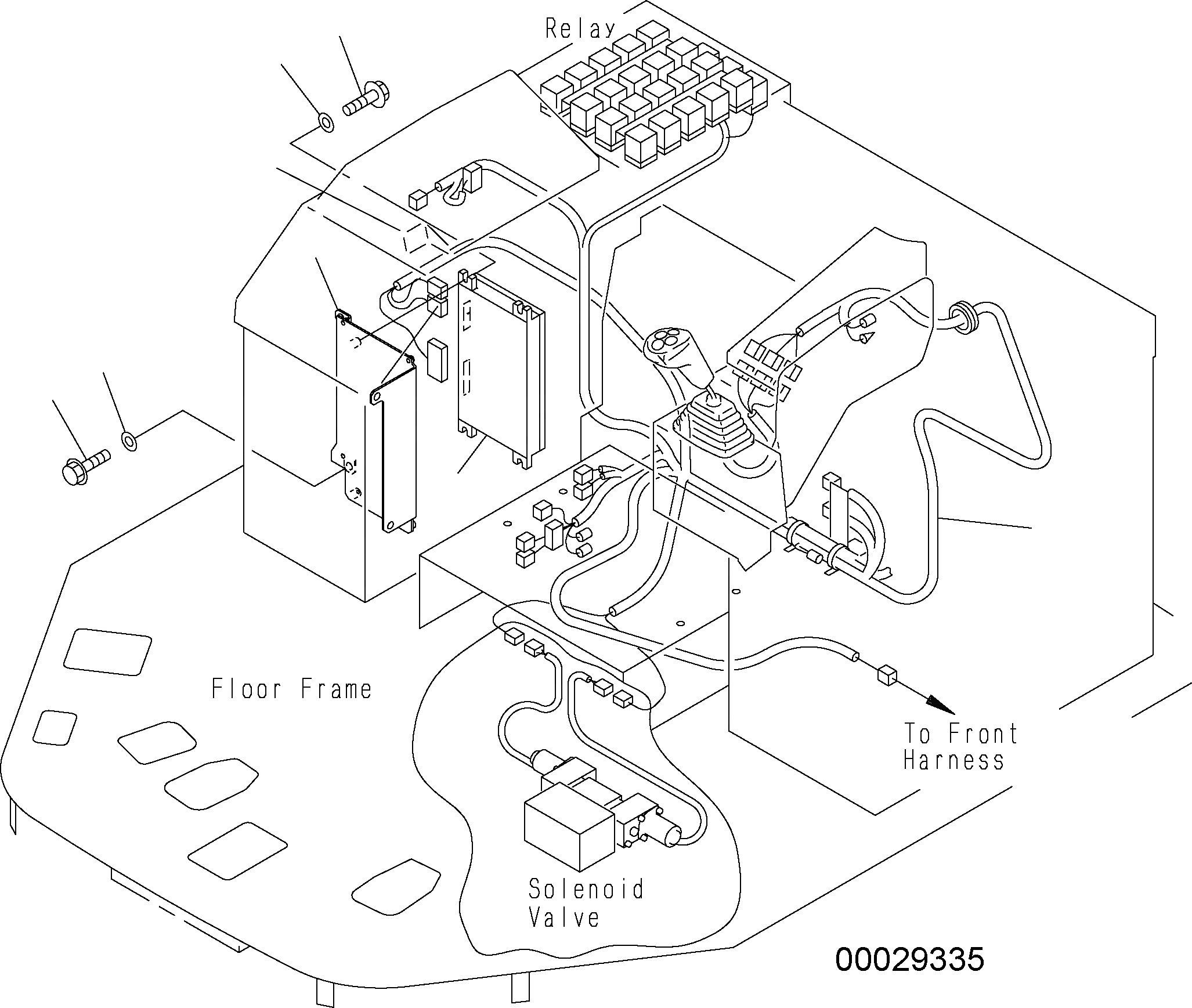 Relay

Floor Frame

To Front
Harness

Solenoid
Valve

00029335