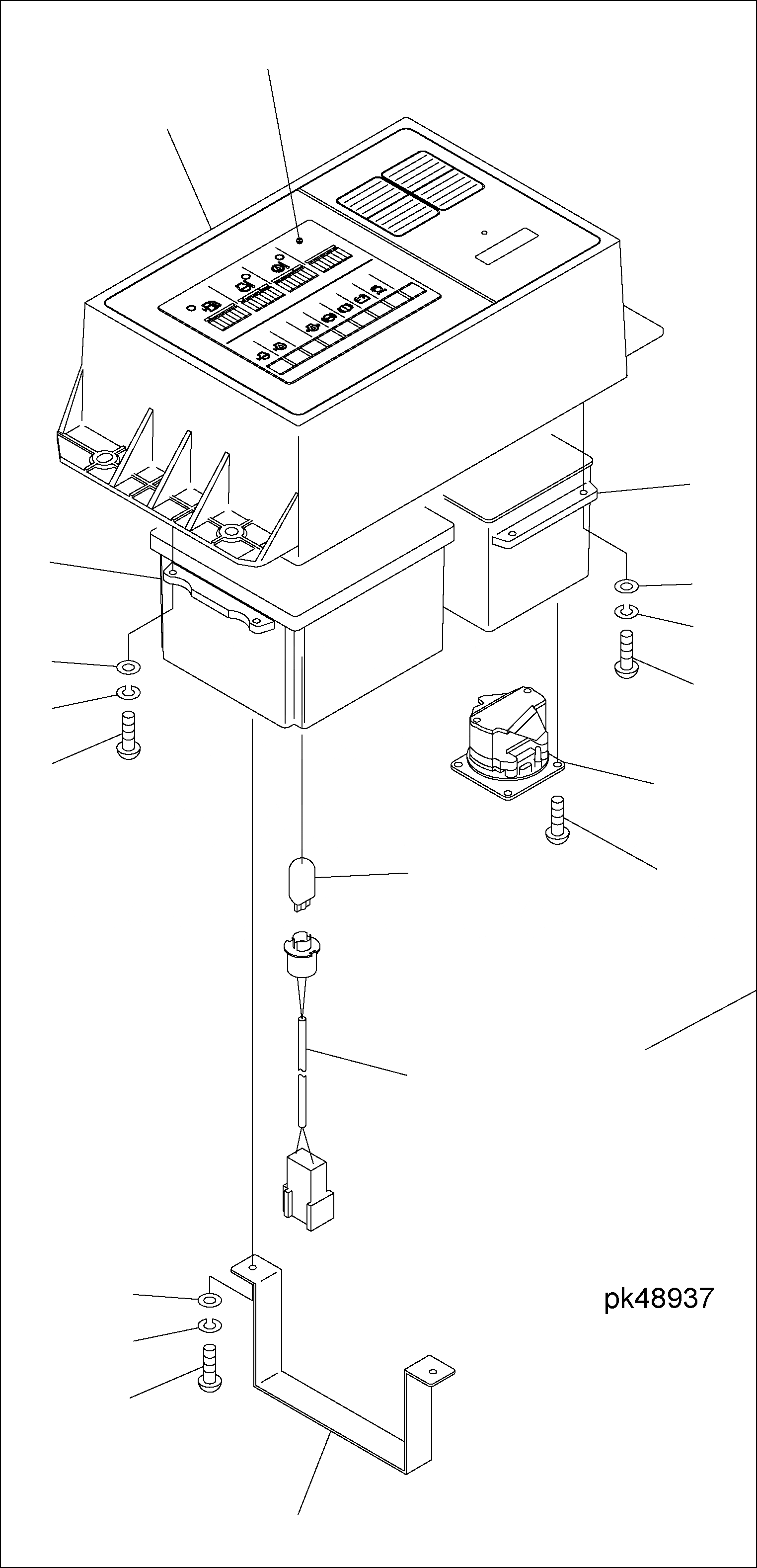 pk48937