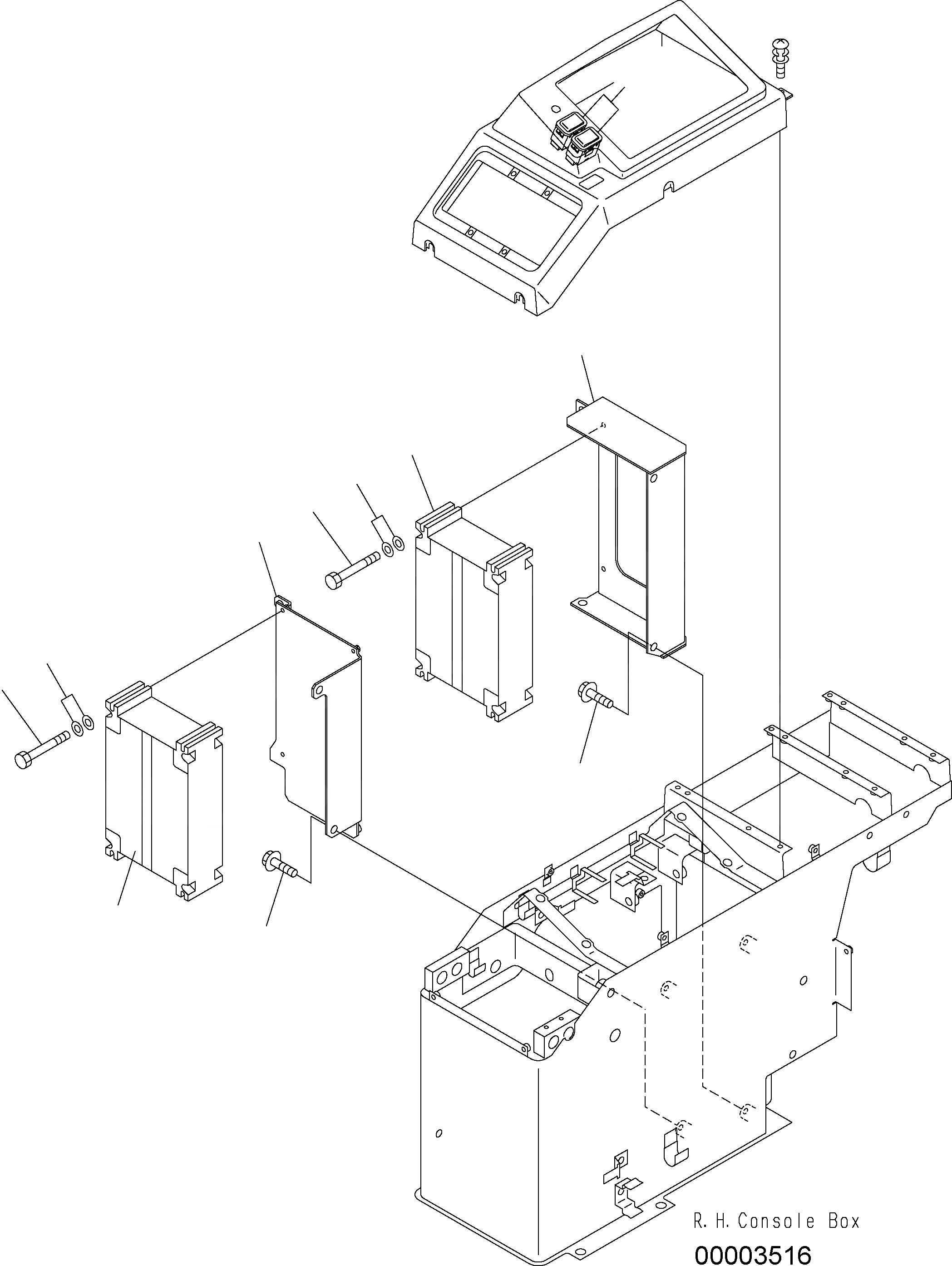 R. H. Console Box

00003516