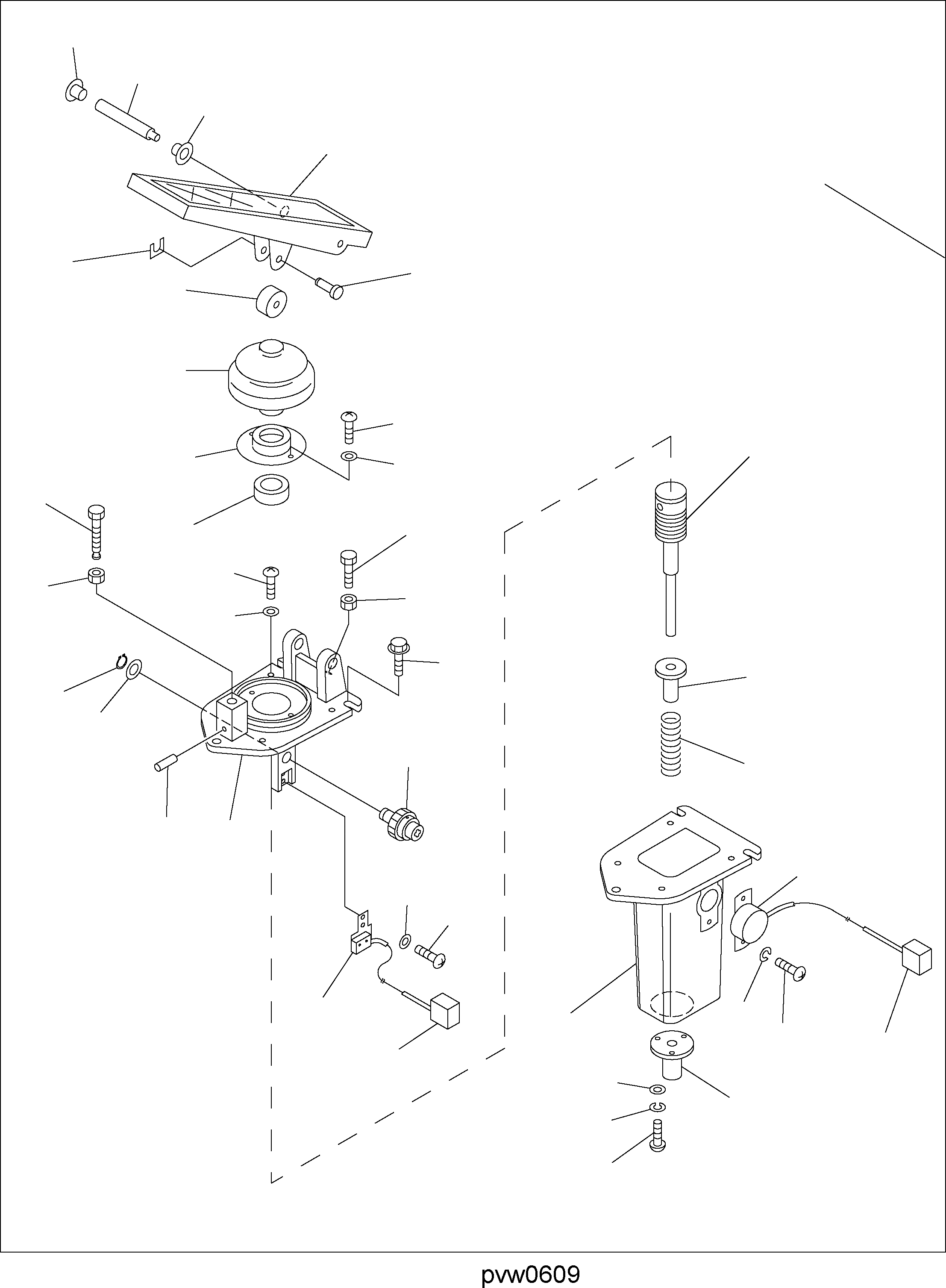 pvw0609