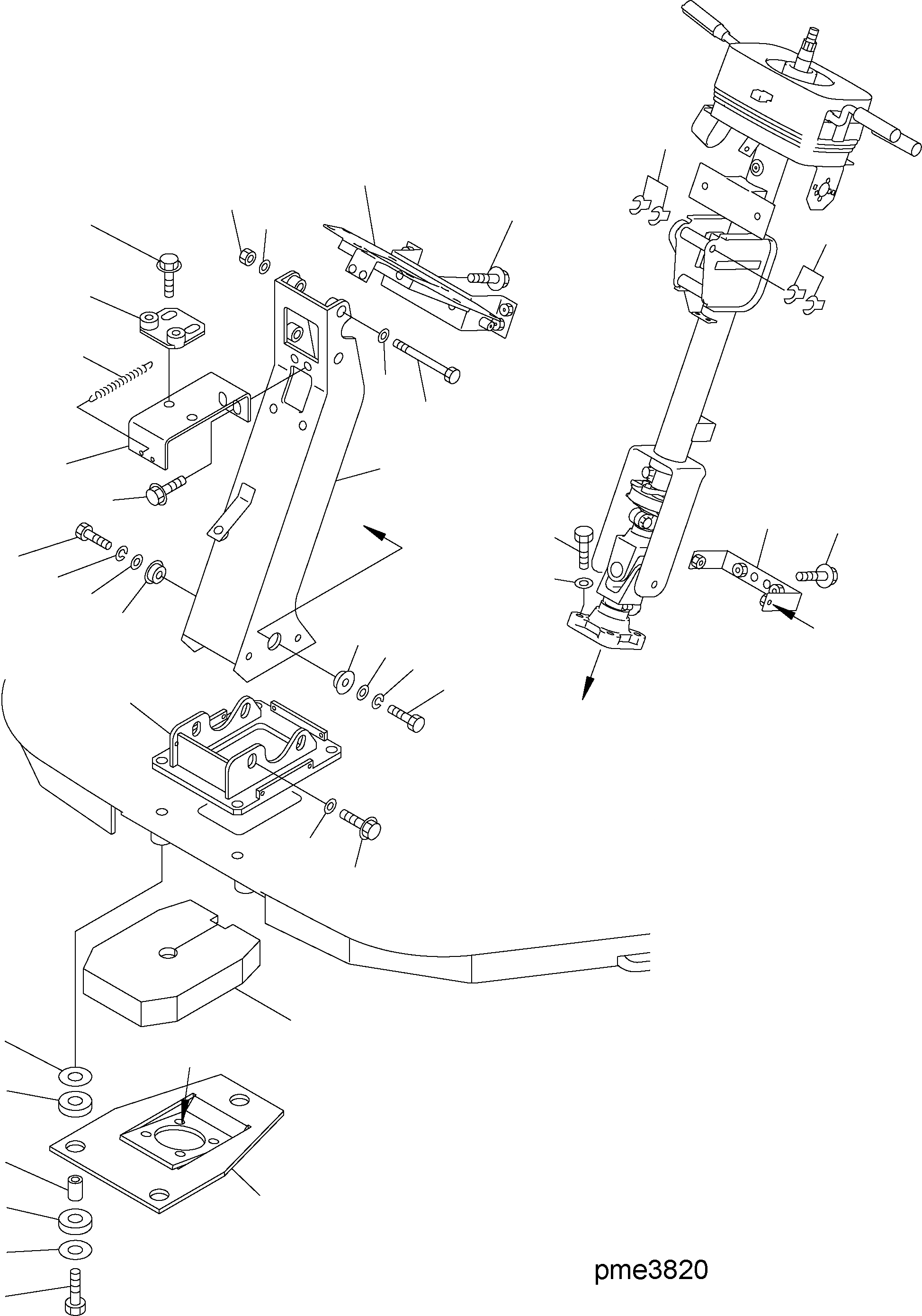 pme3820