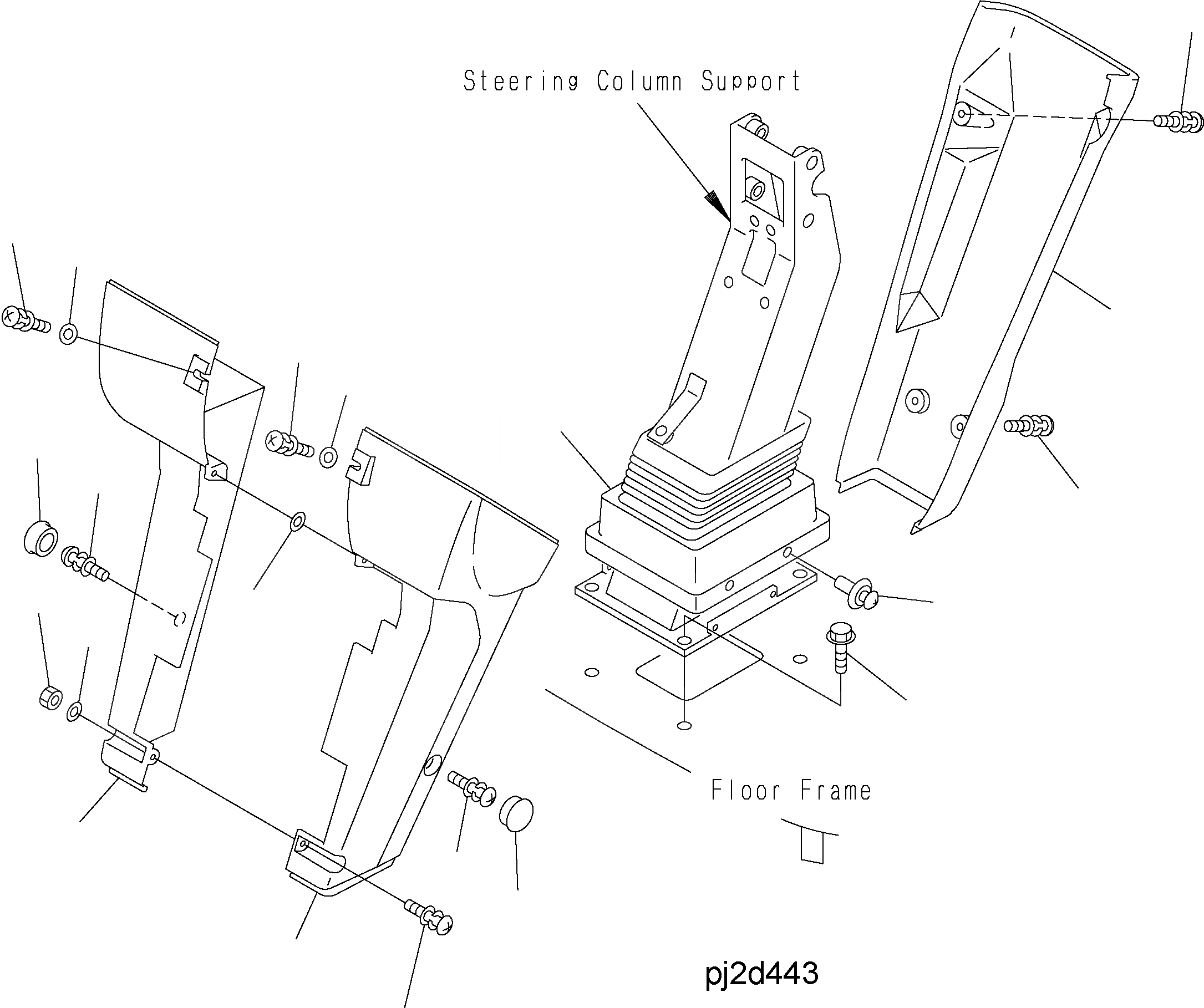 Steering Column Support

Floor Frame

pj2d443