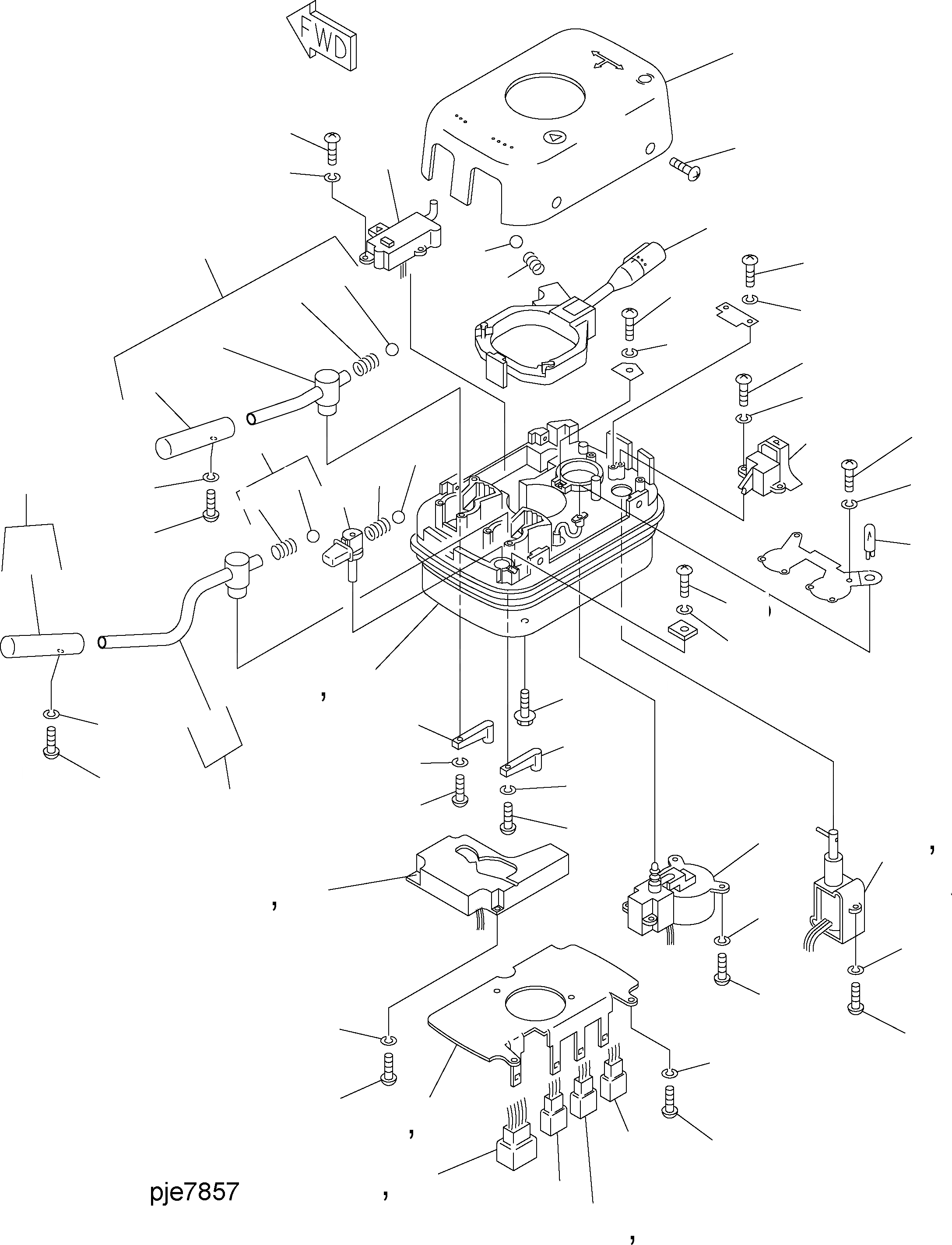 FWD

pje7857