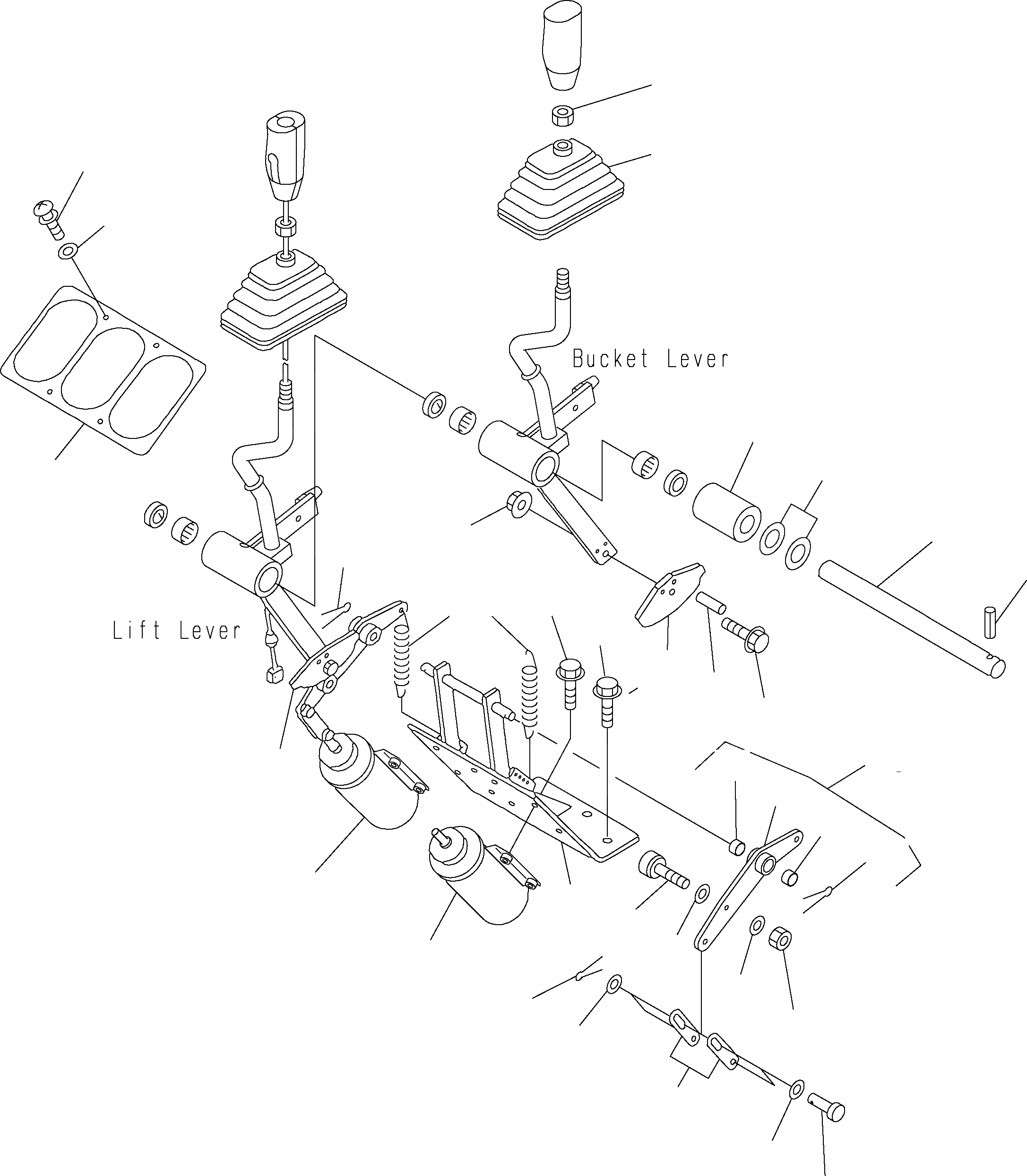 Bucket Lever

Lift Lever