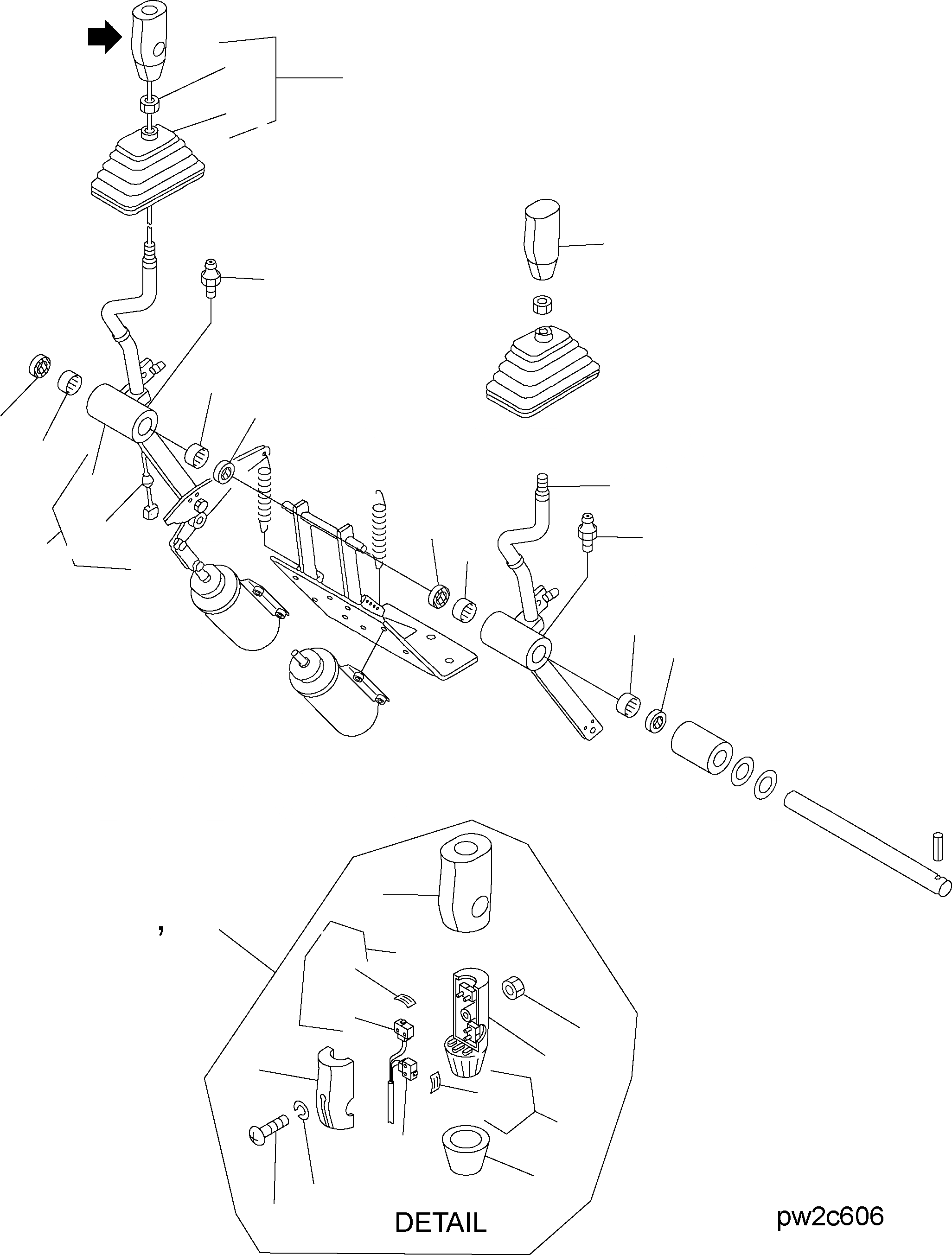 ,

DETAIL

pw2c606