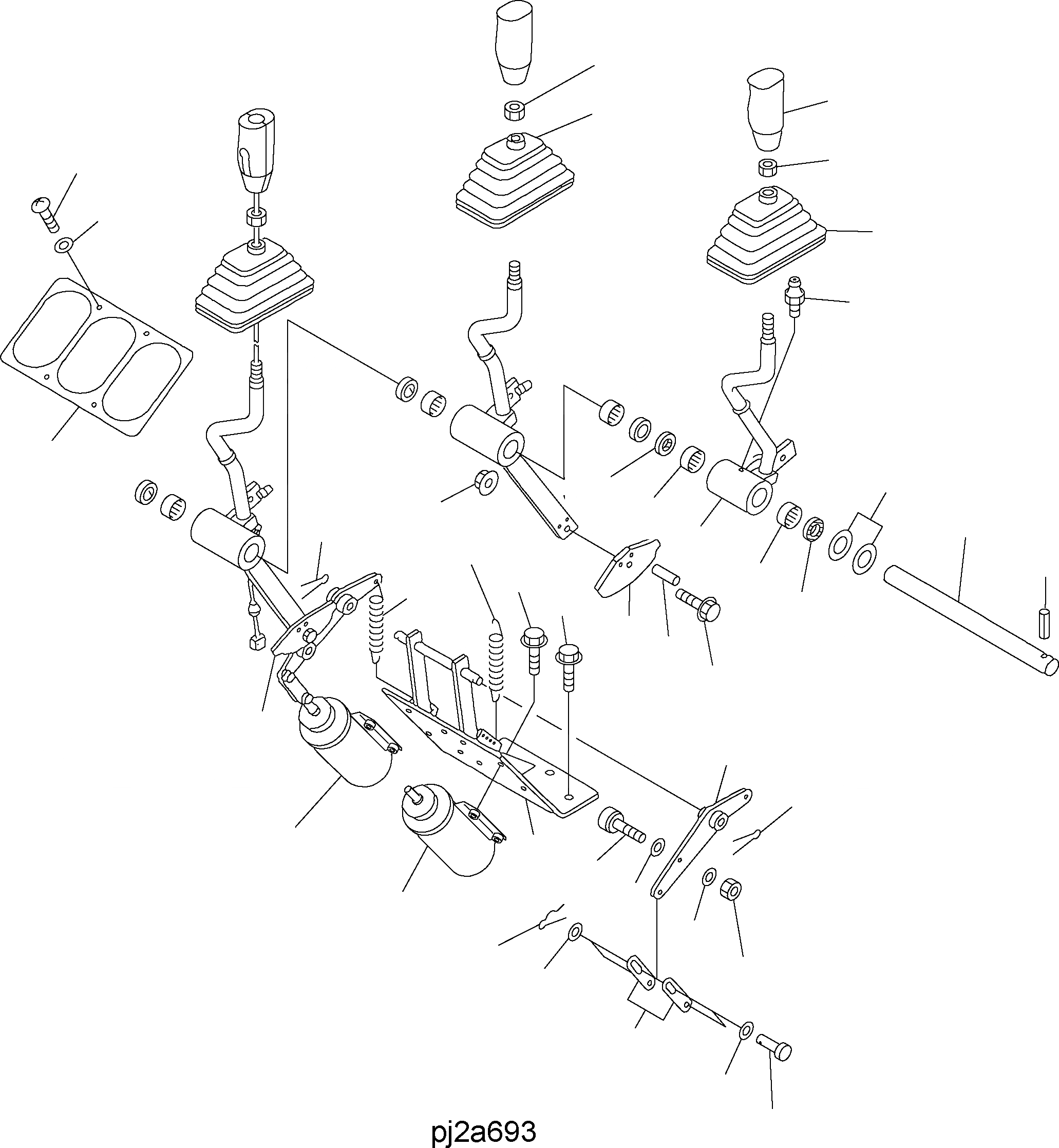 pj2a693