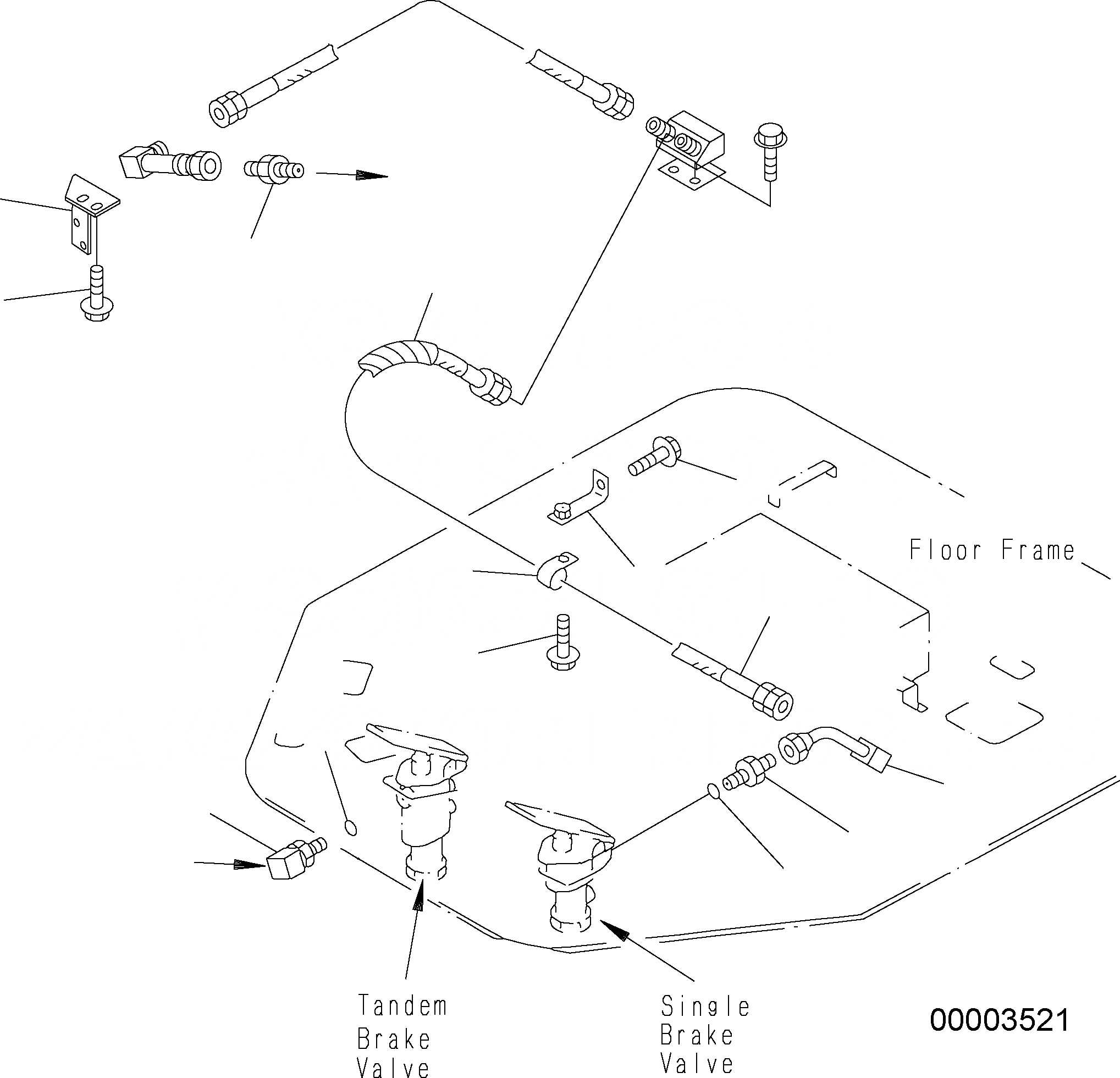 Floor Frame

Tandem Brake Valve

Single Brake Valve

00003521