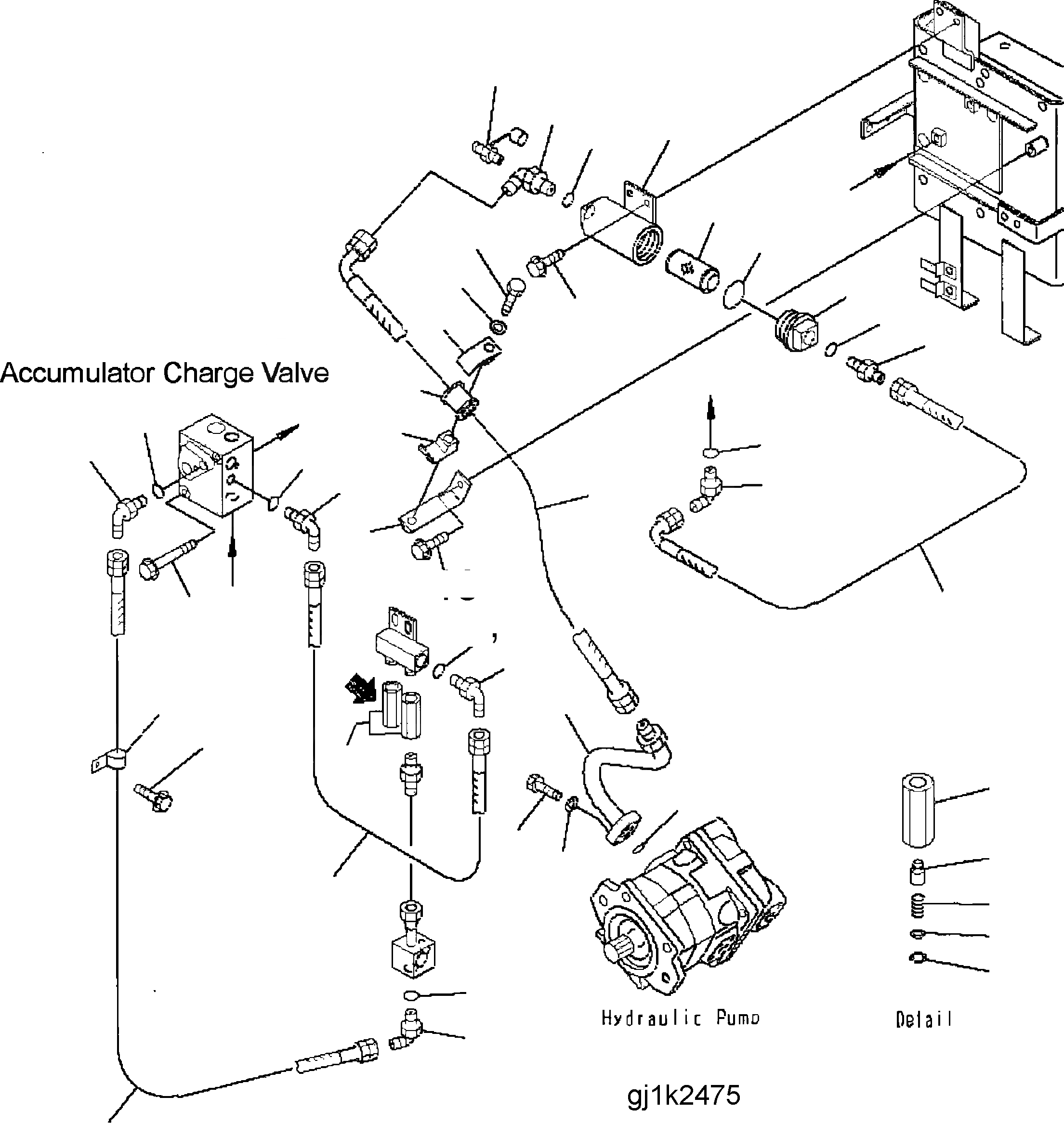 Accumulator Charge Valve

Hydraulic Pump

Detail

gj1k2475