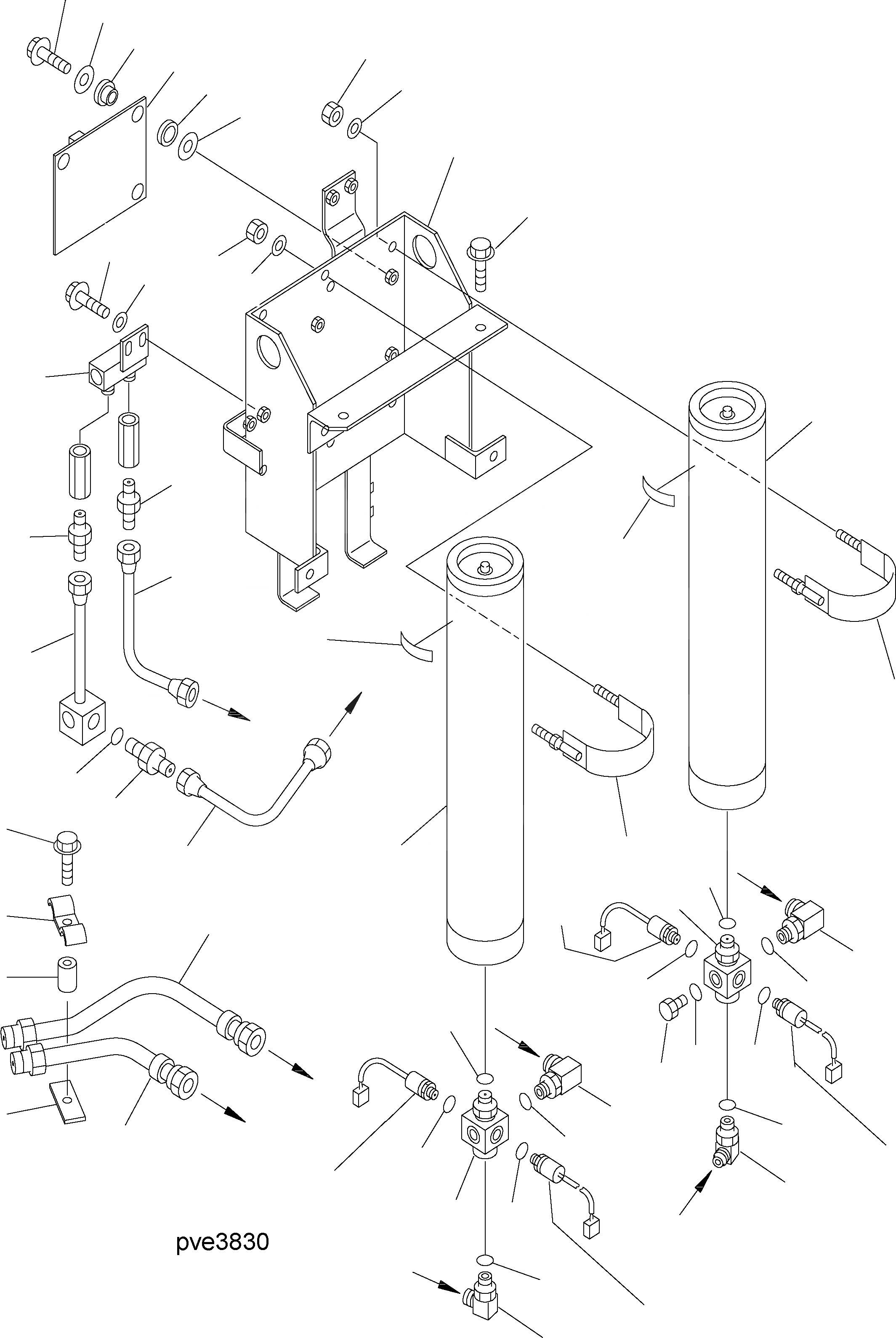 pve3830