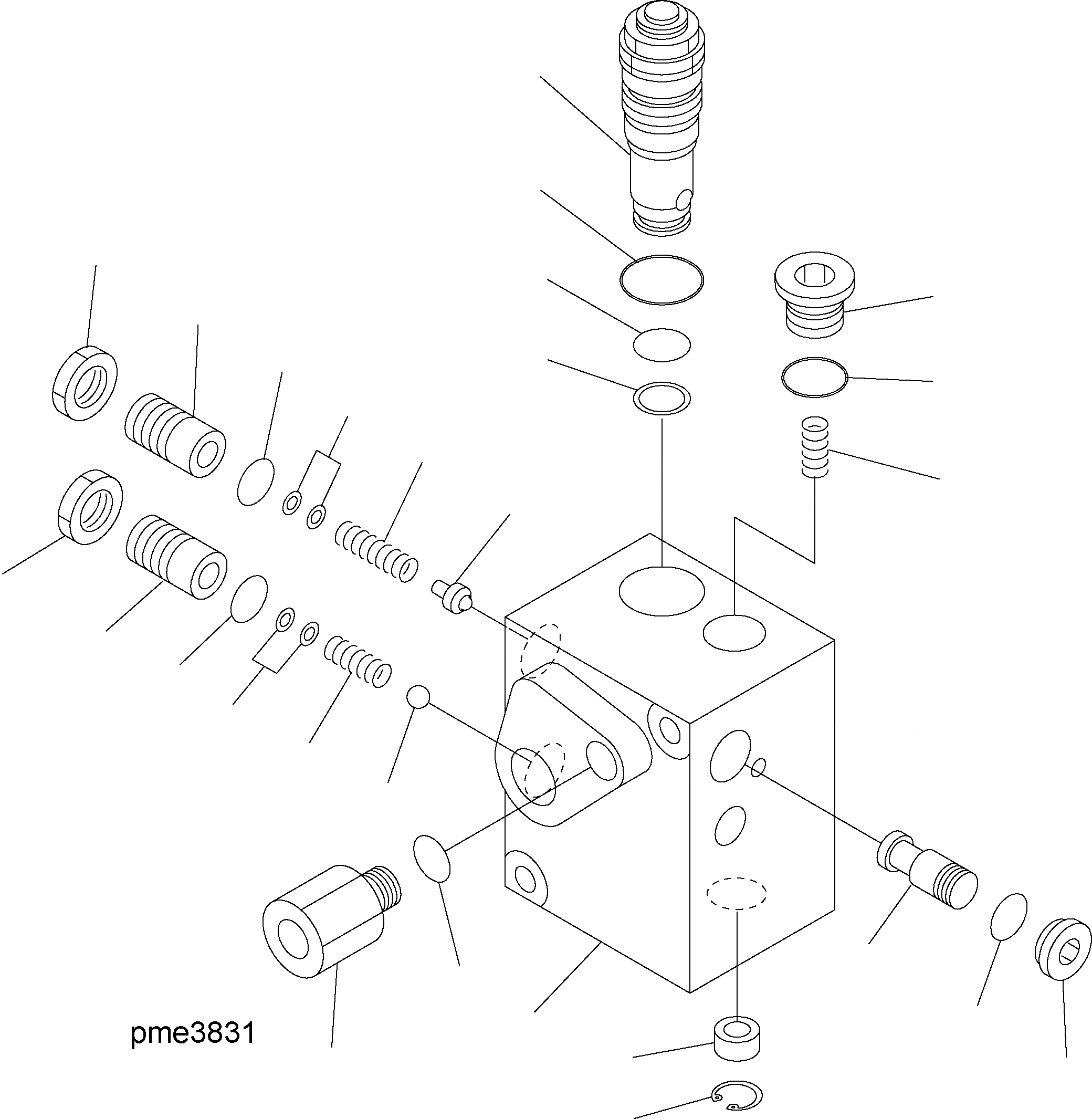 pme3831