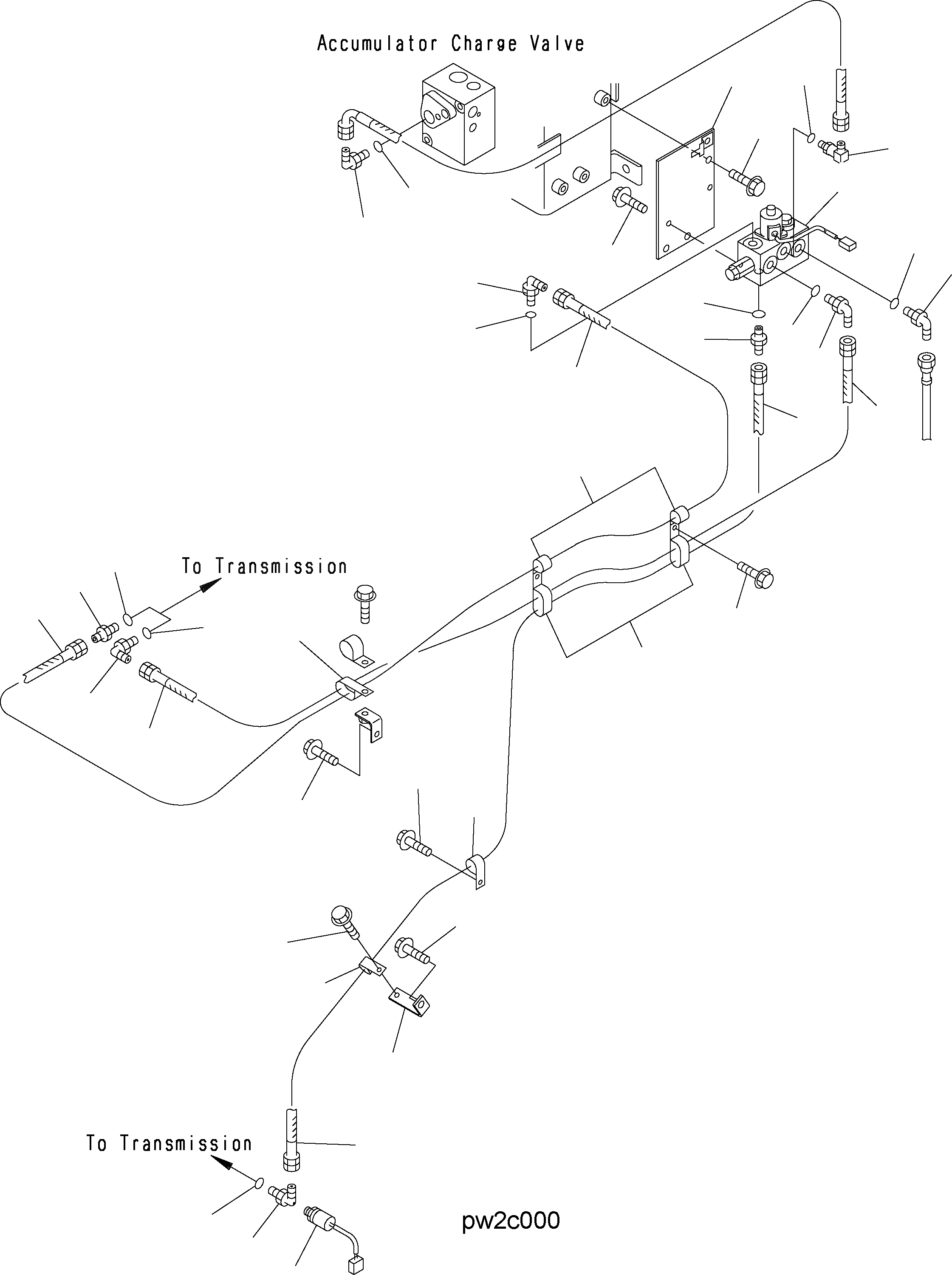 Accumulator Charge Valve

To Transmission

To Transmission

pw2c000