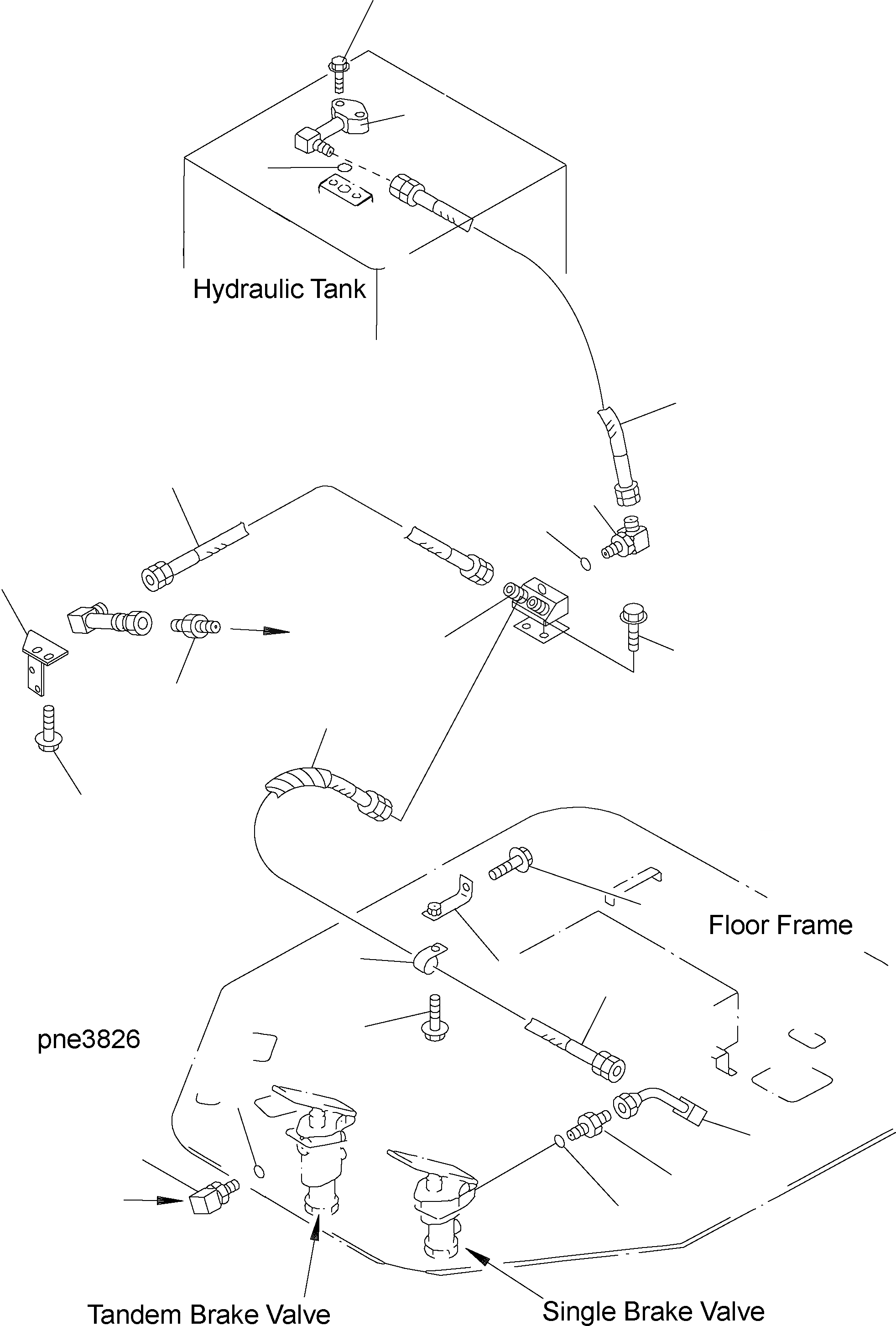 Hydraulic Tank

Floor Frame

pne3826

Tandem Brake Valve

Single Brake Valve