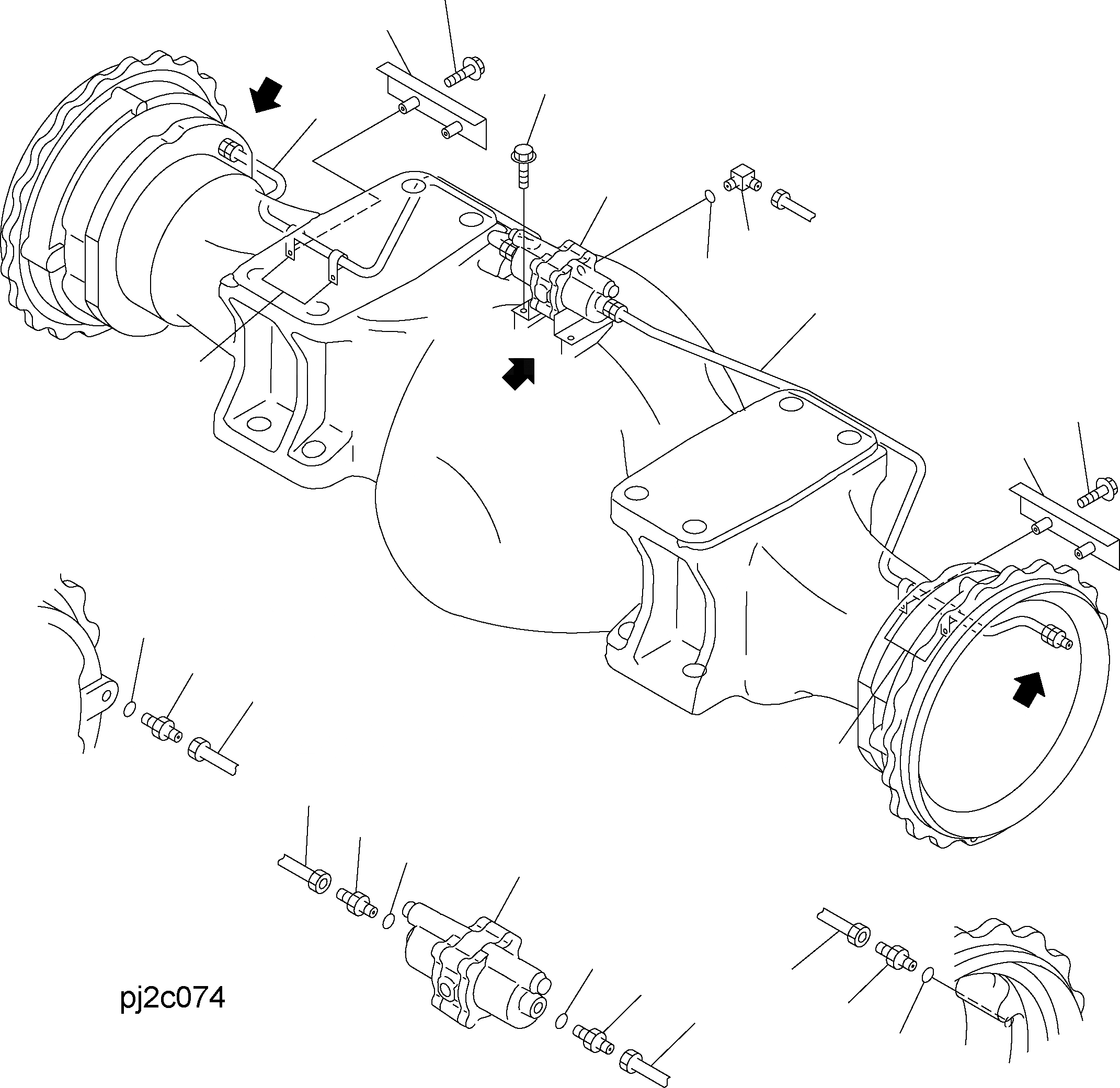 pj2c074