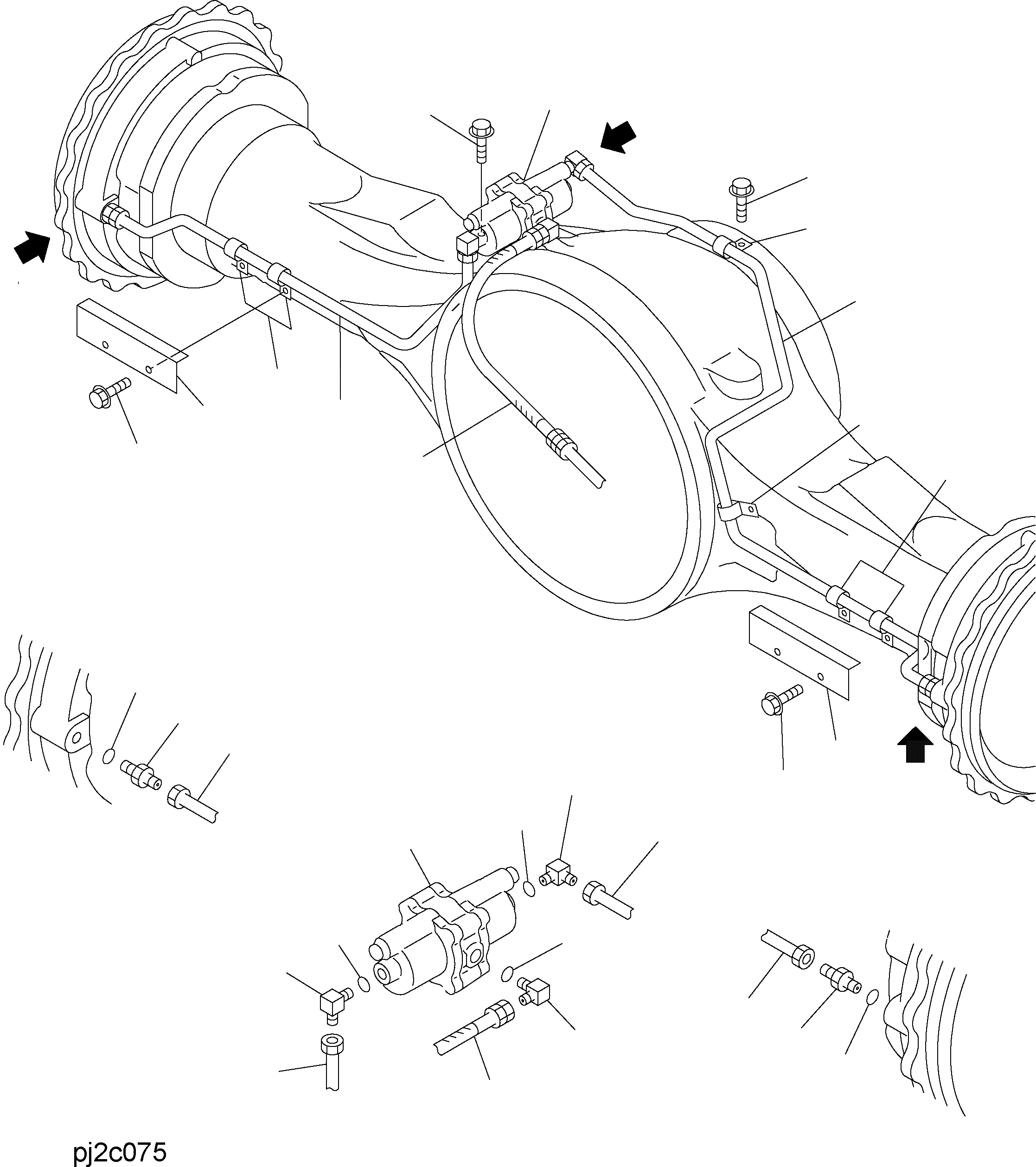 pj2c075