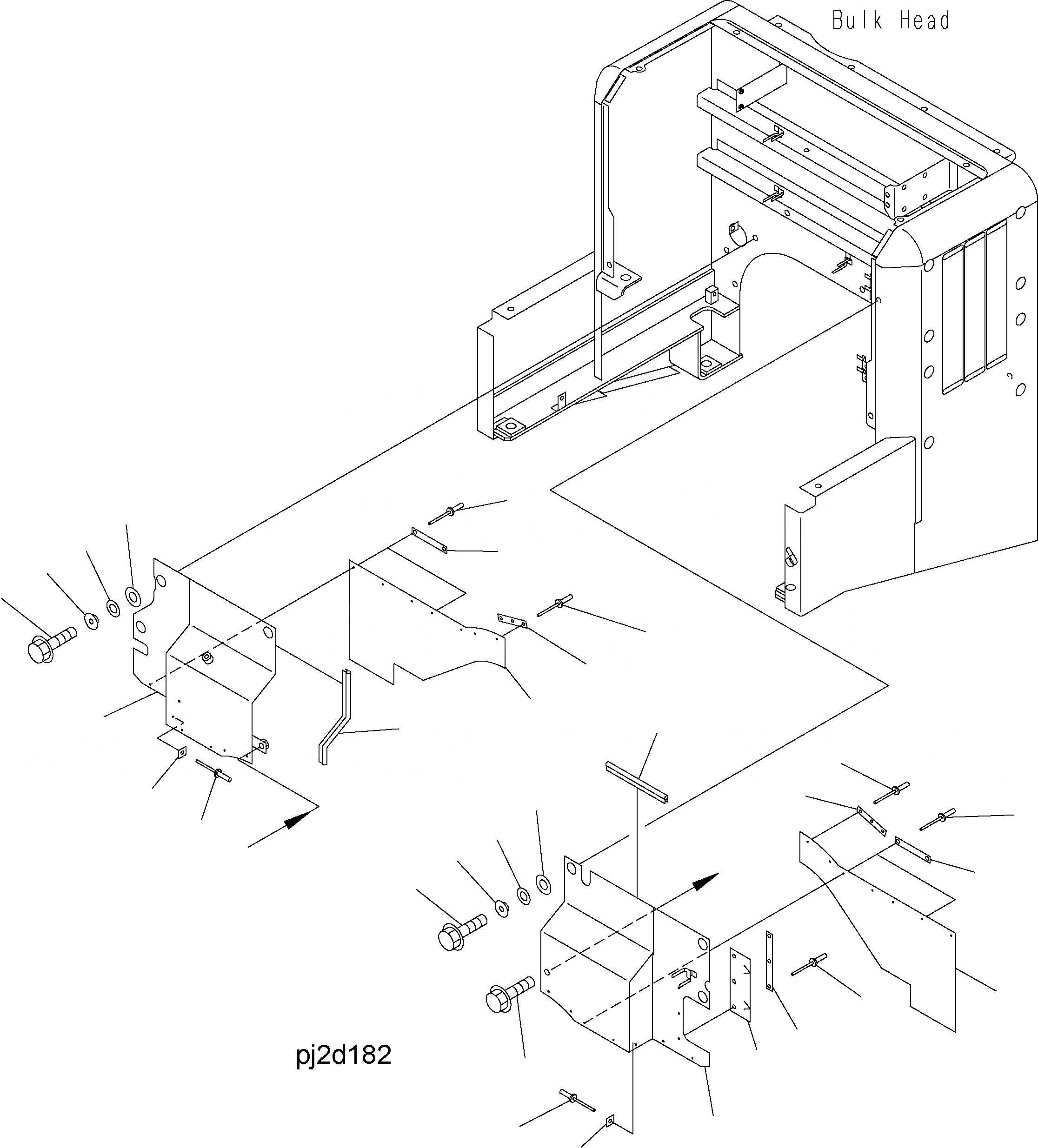 Bulk Head

pj2d182