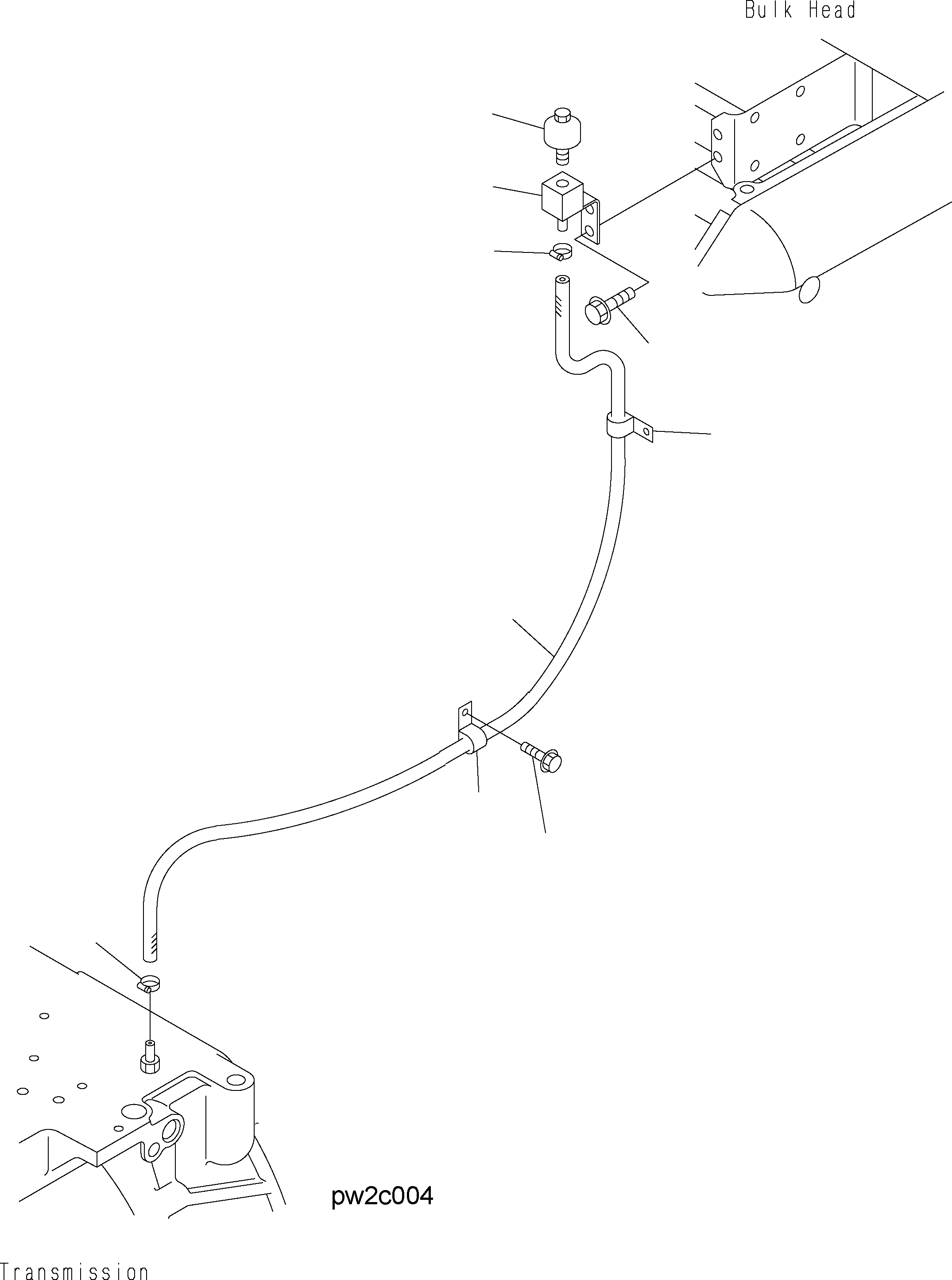 Bulk Head

pw2c004

Transmission