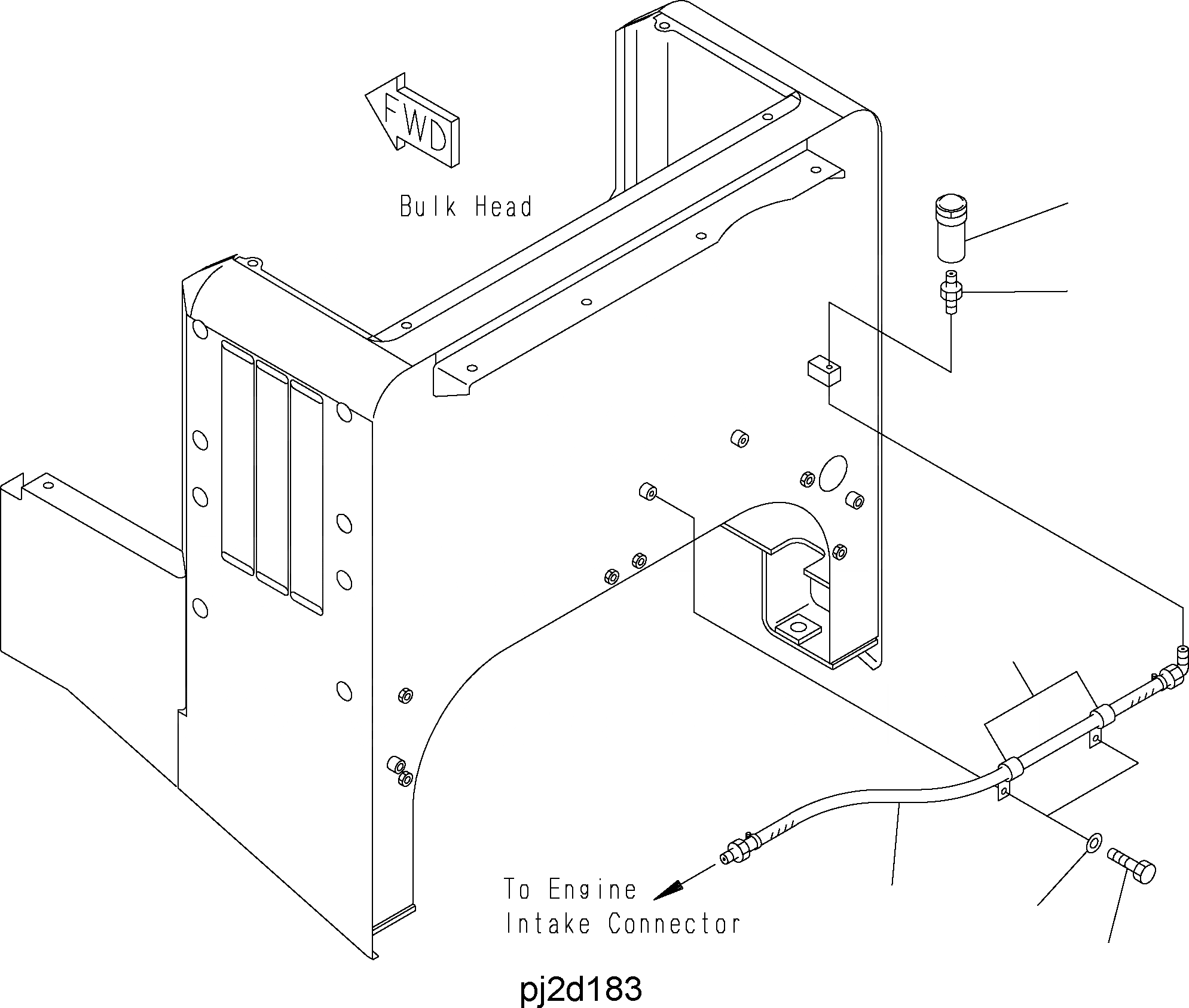 FWD

Bulk Head

To Engine
Intake Connector

pj2d183