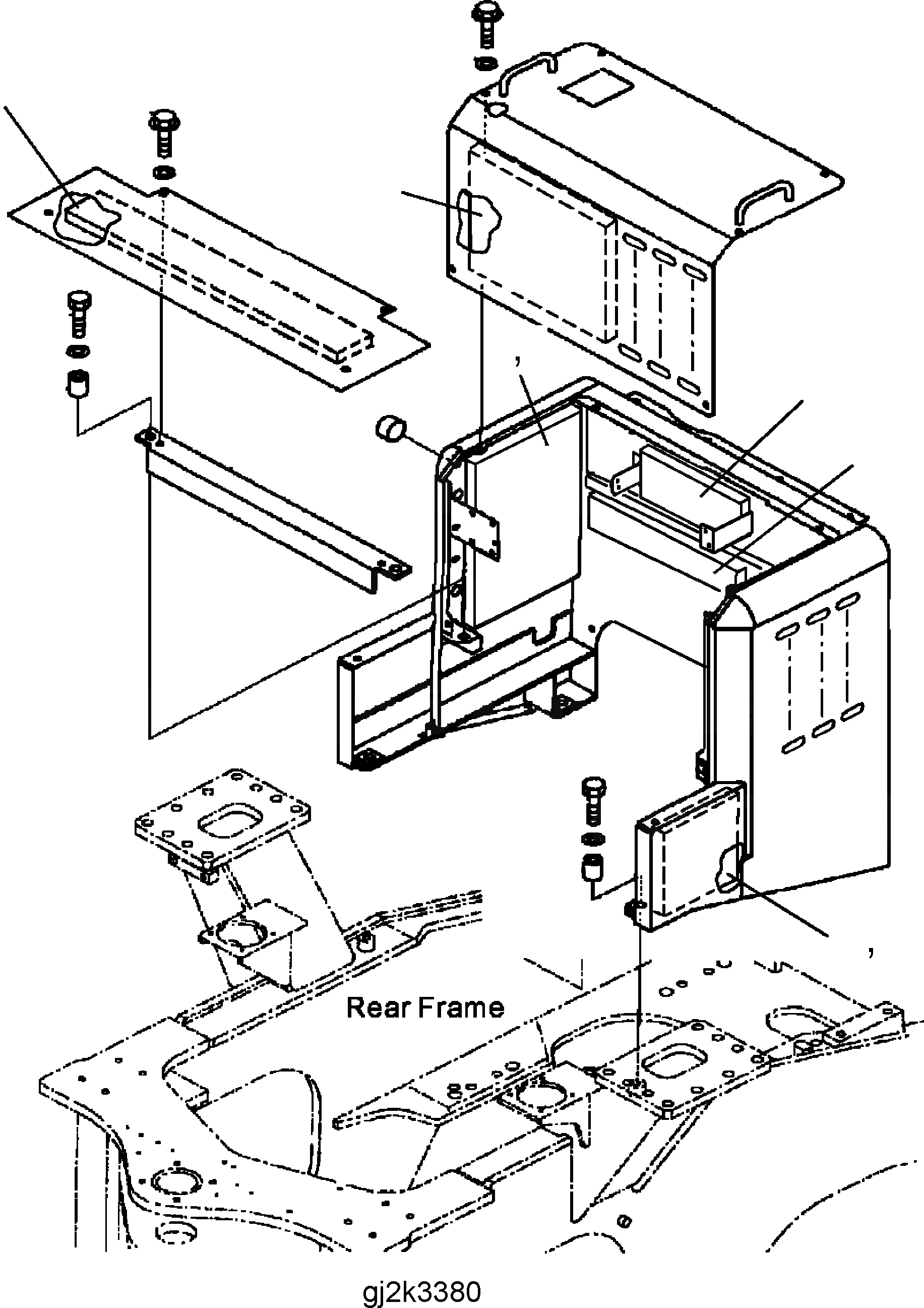 Rear Frame

gj2k3380