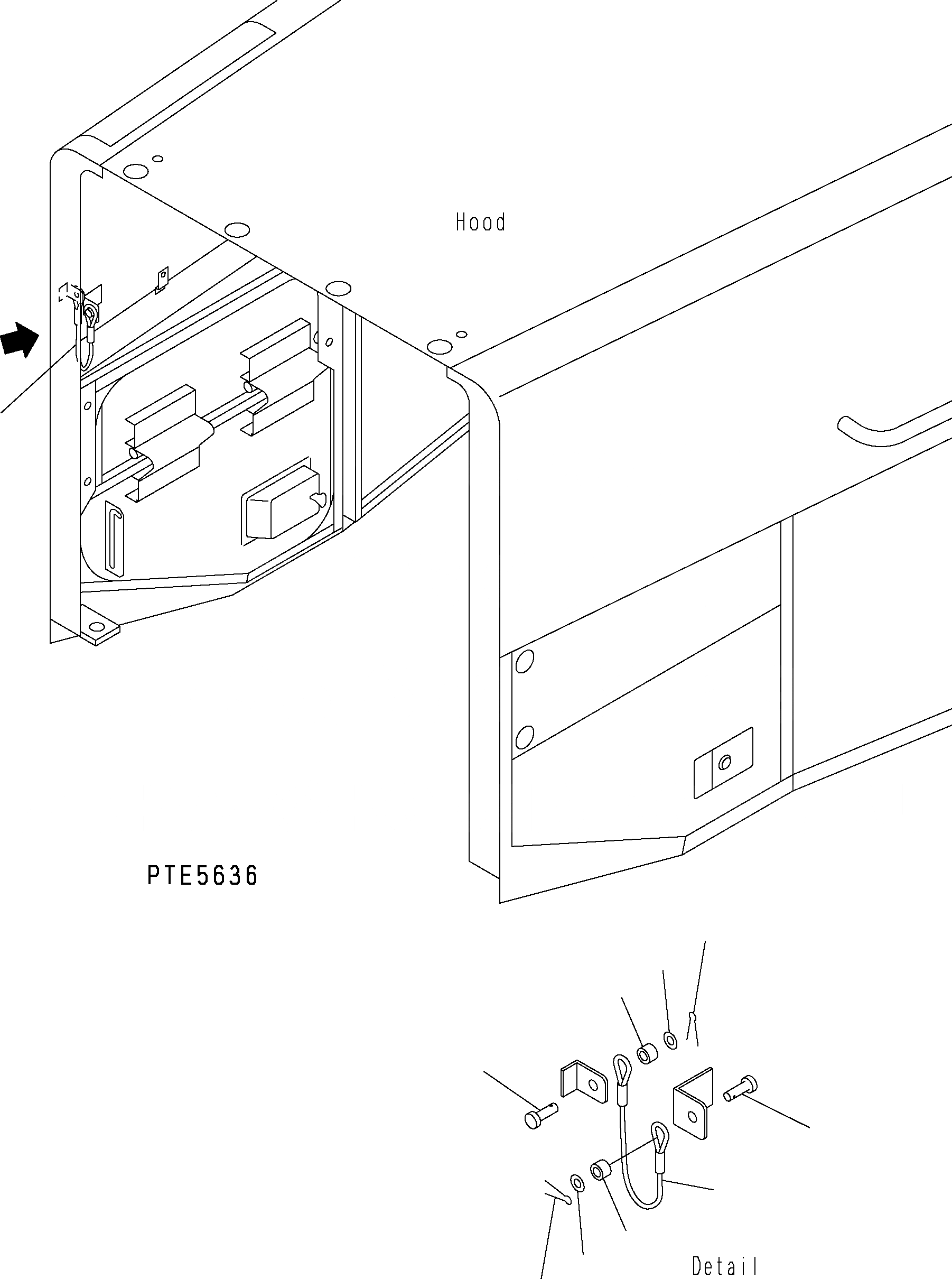 Hood

PTE5636

Detail