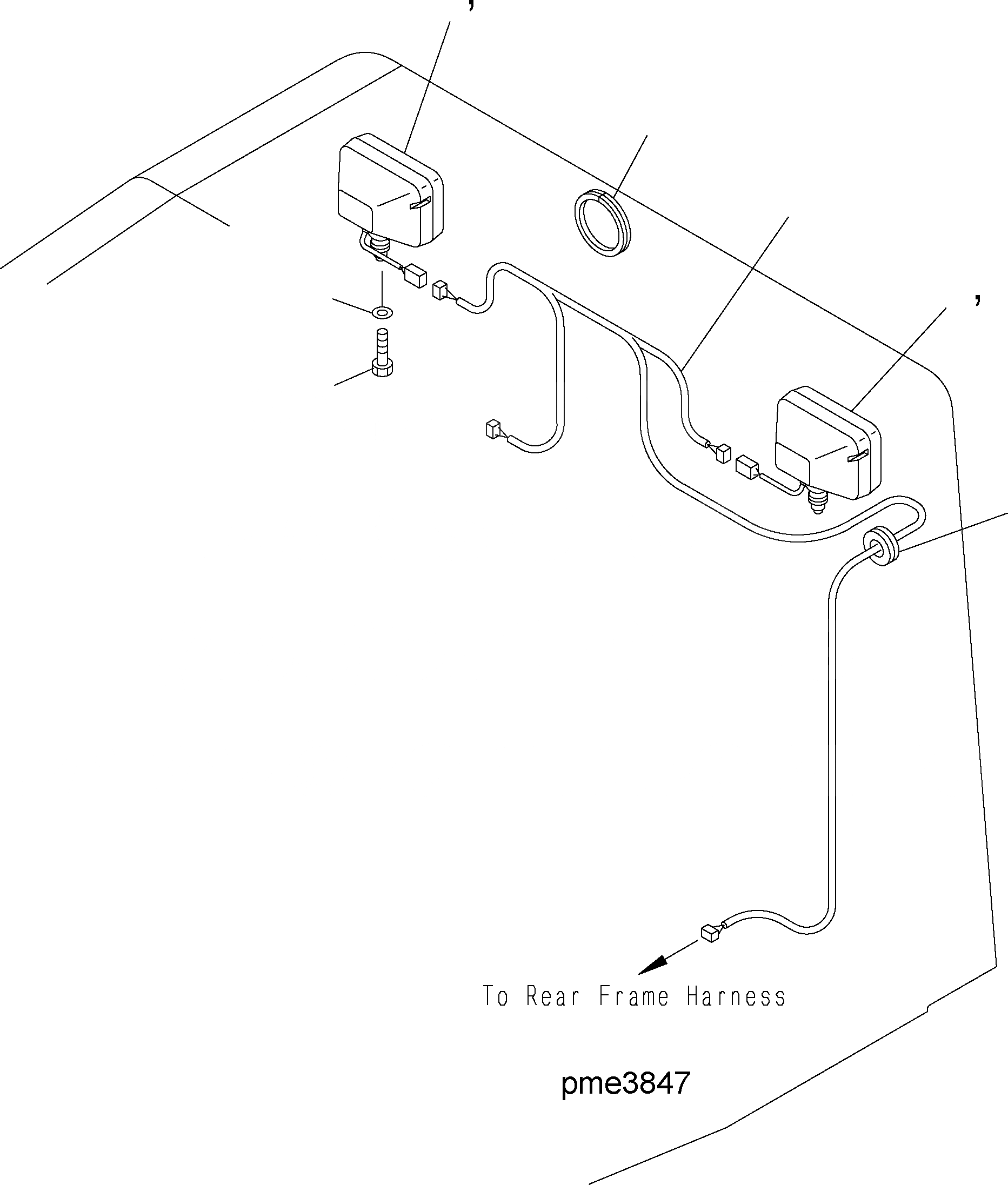 ,

,

To Rear Frame Harness

pme3847