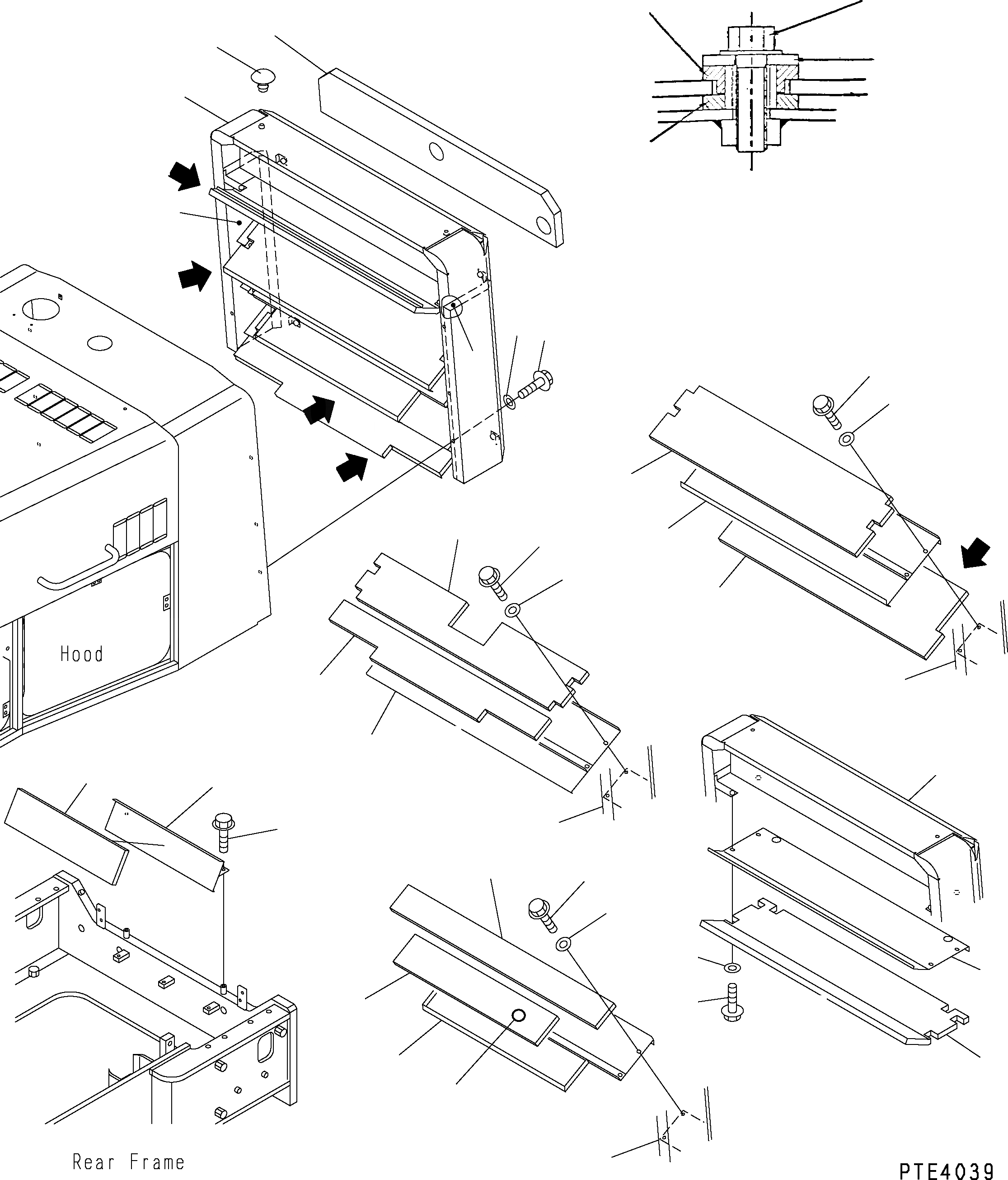 Hood

Rear Frame

PTE4039