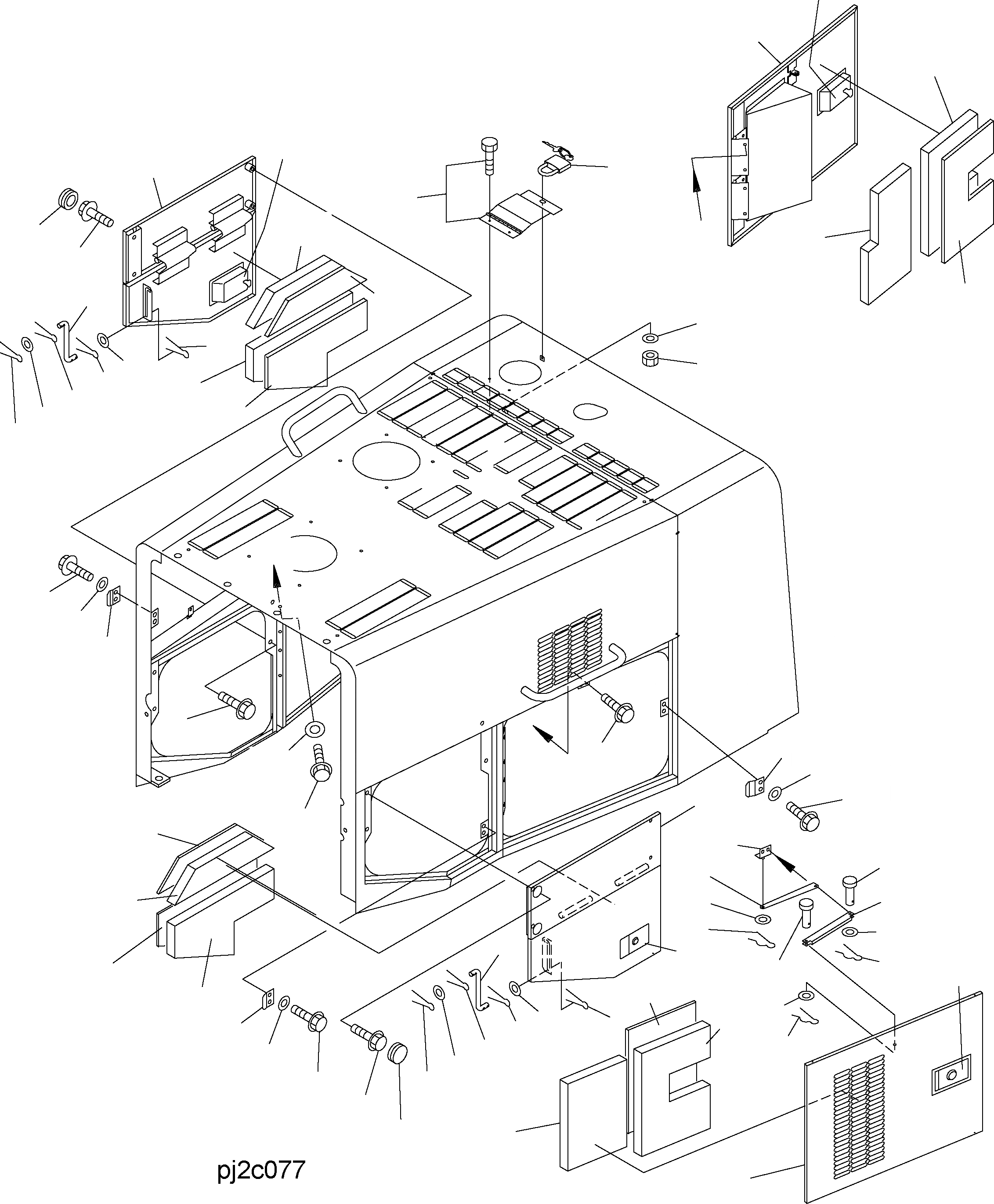 pj2c077