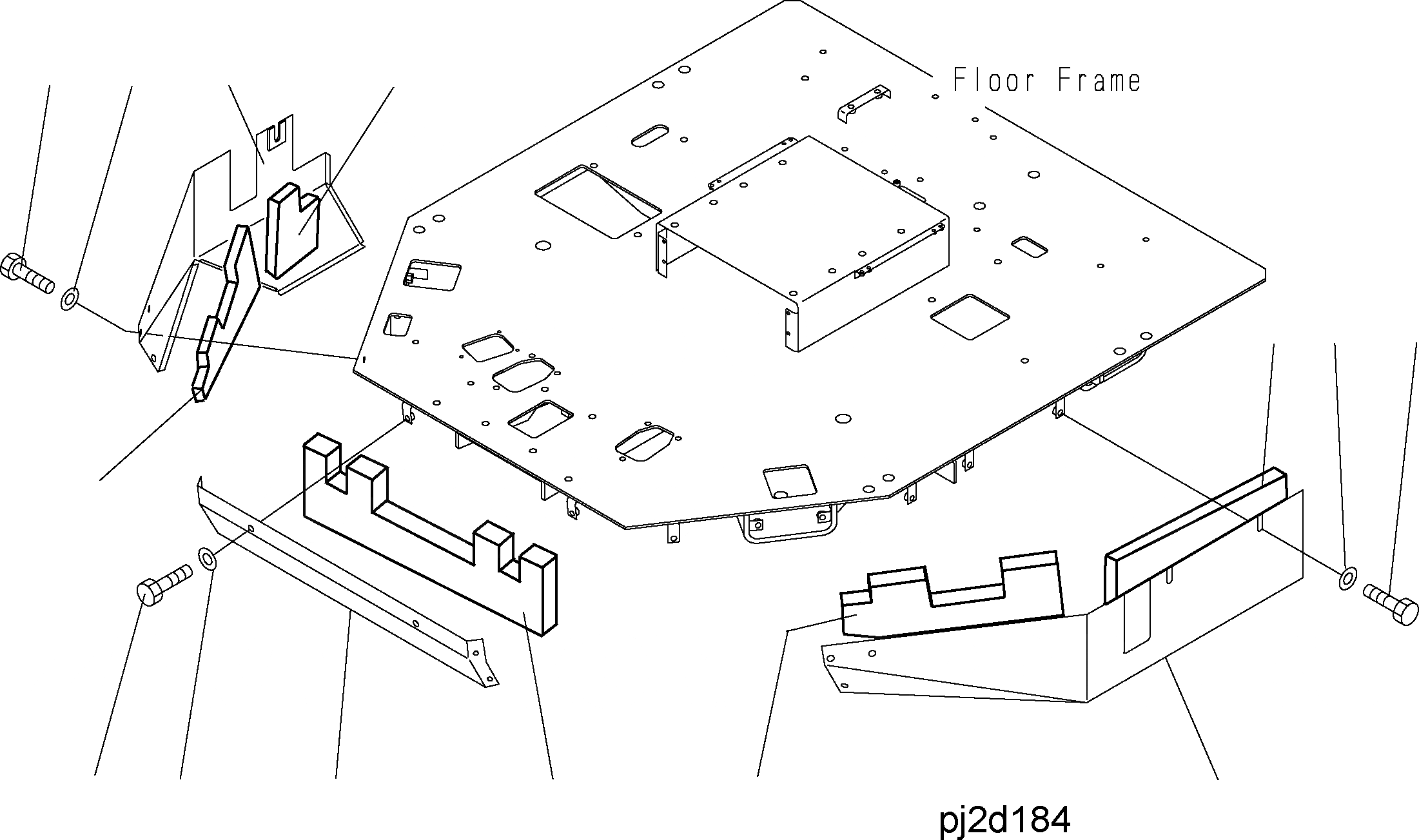 Floor Frame

pj2d184