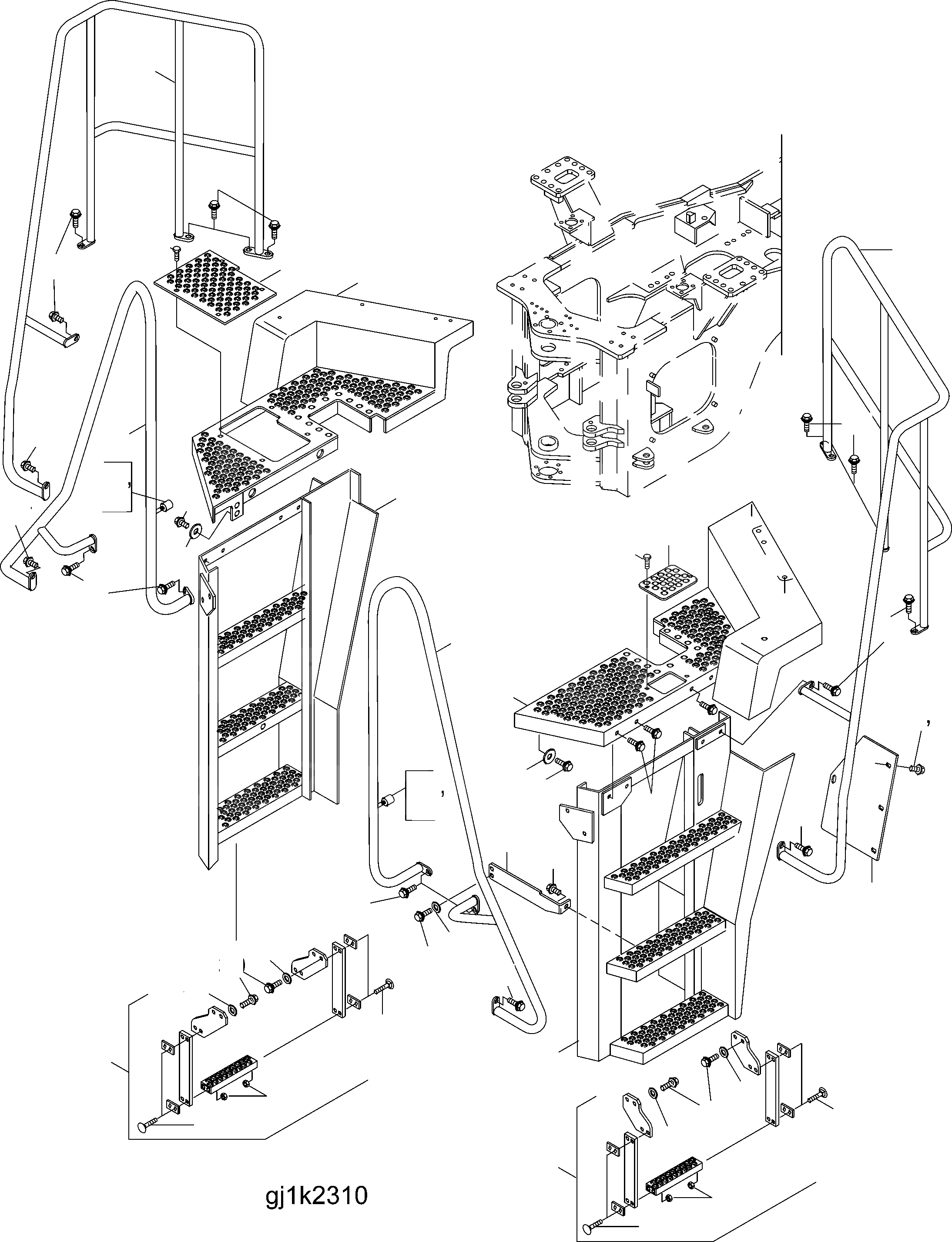 gj1k2310