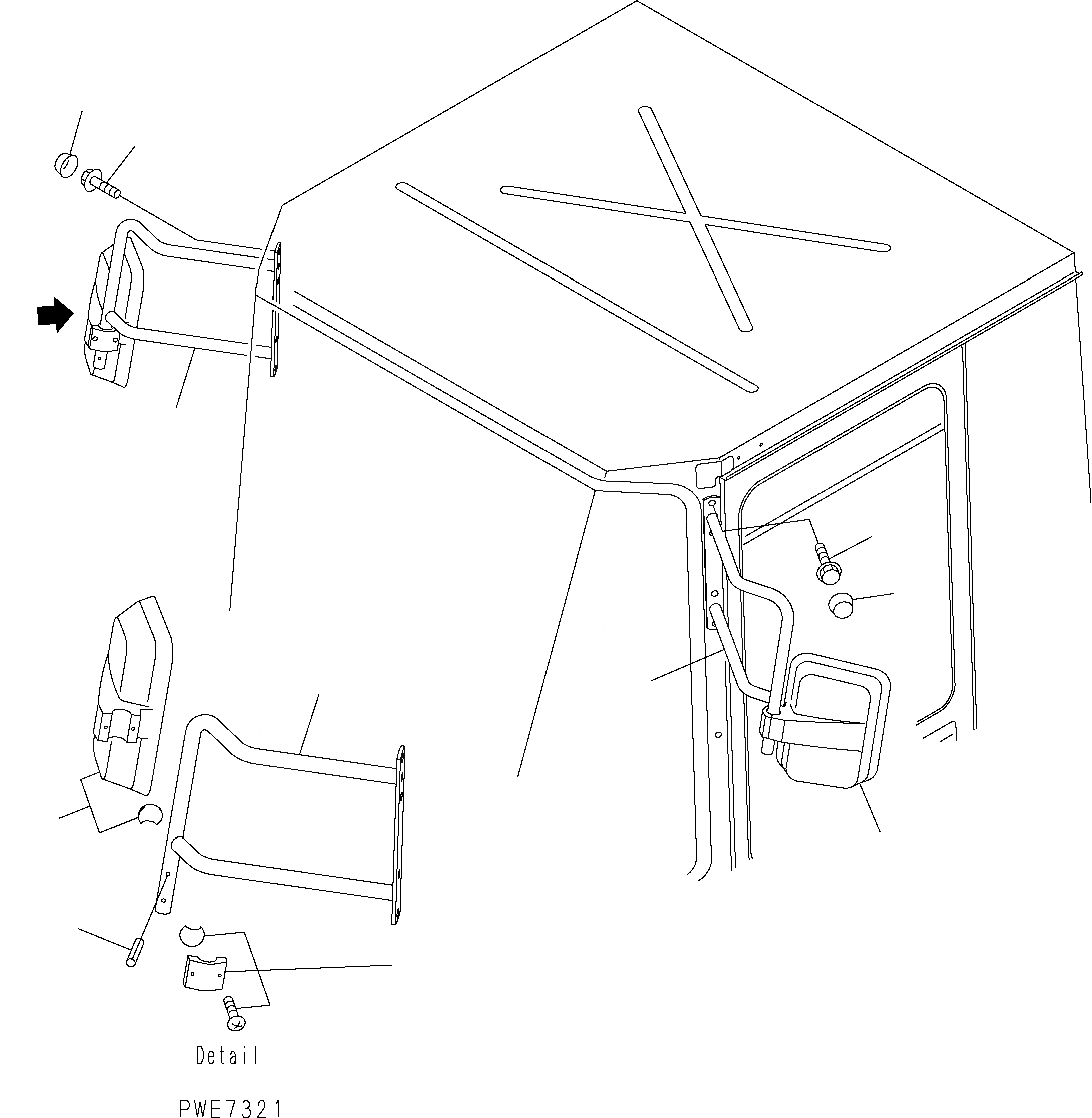 Detail

PWE7321