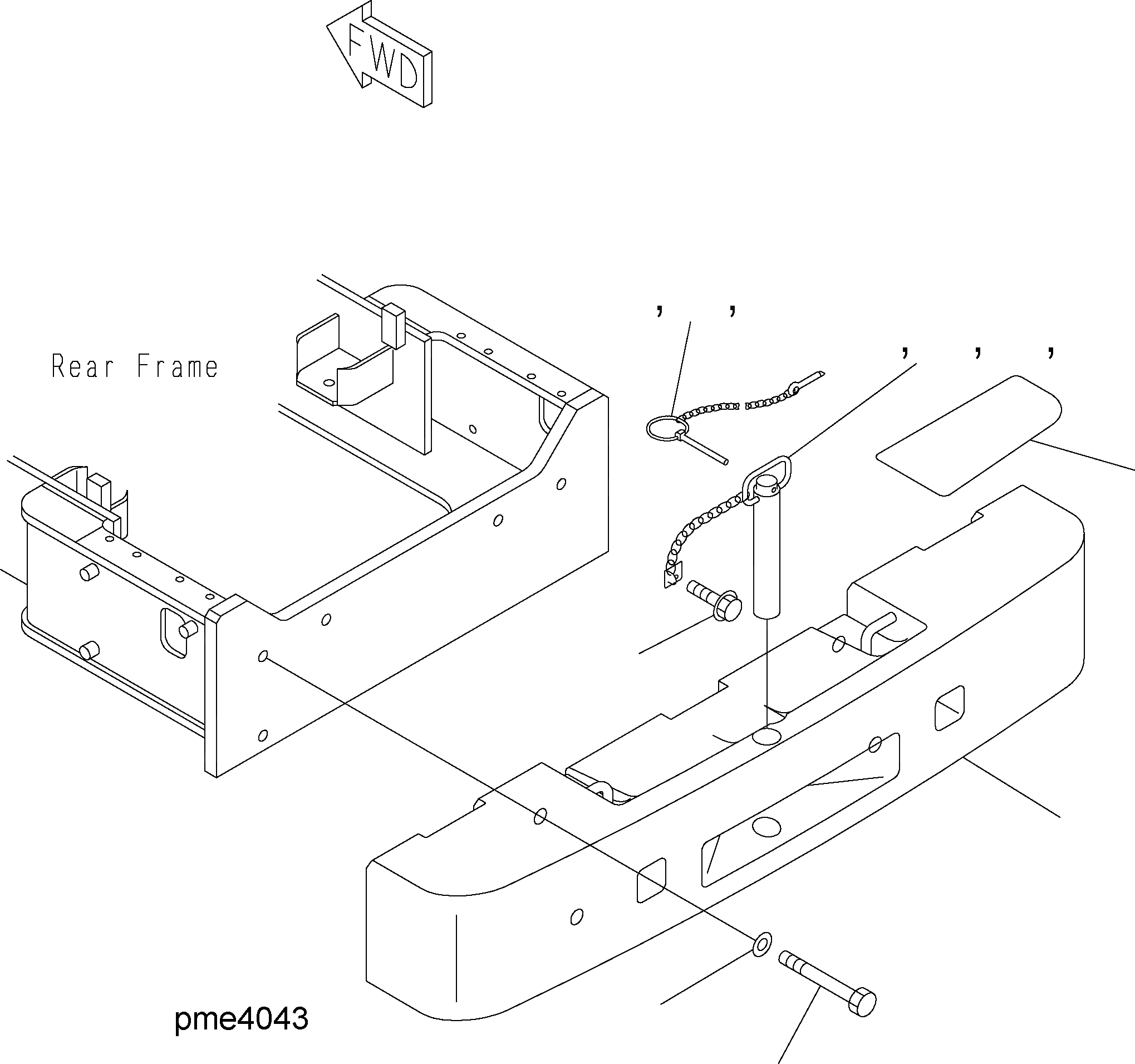 FWD

Rear Frame

, ,

, , ,

pme4043