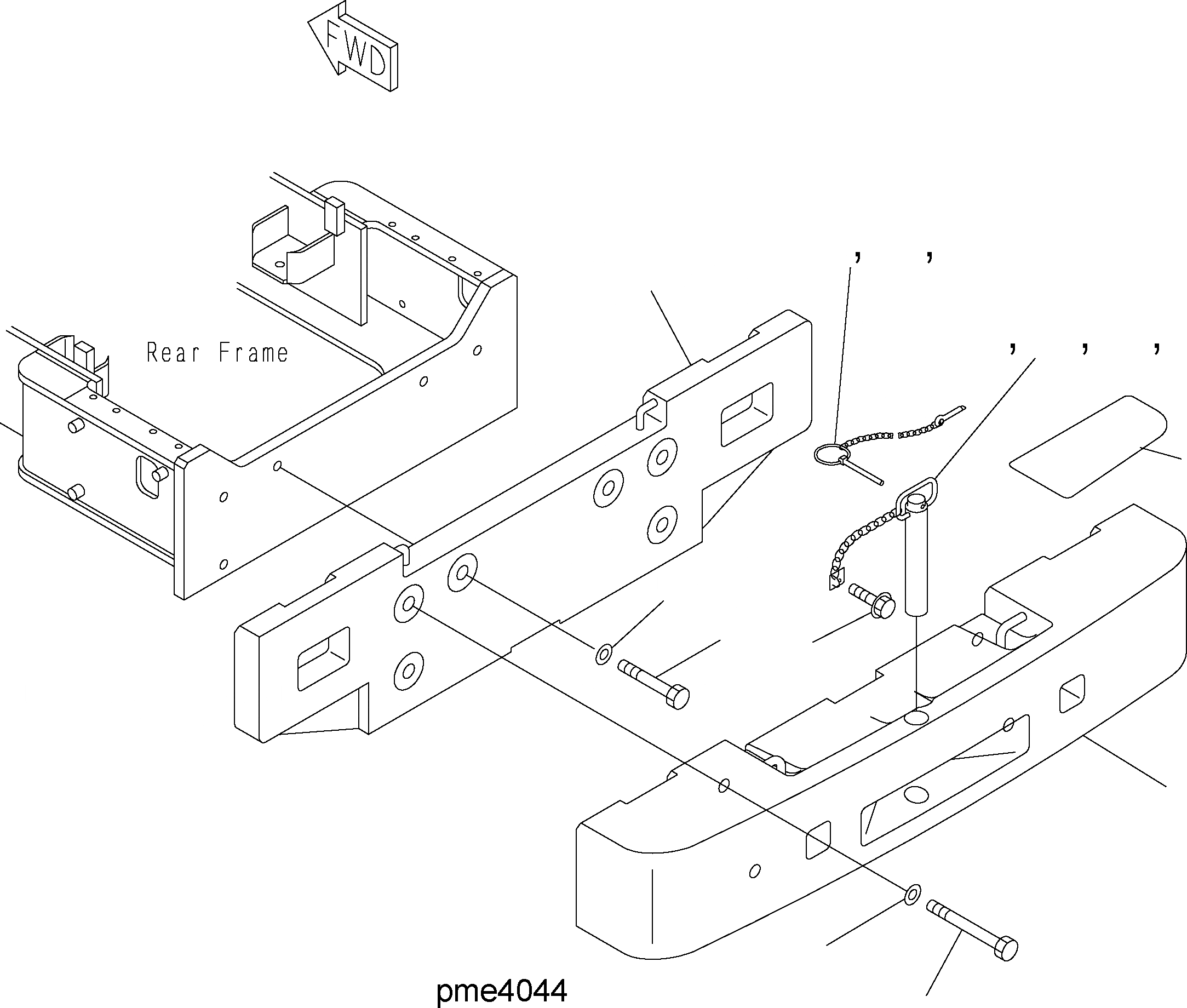 FWD

Rear Frame

, ,

, , ,

pme4044